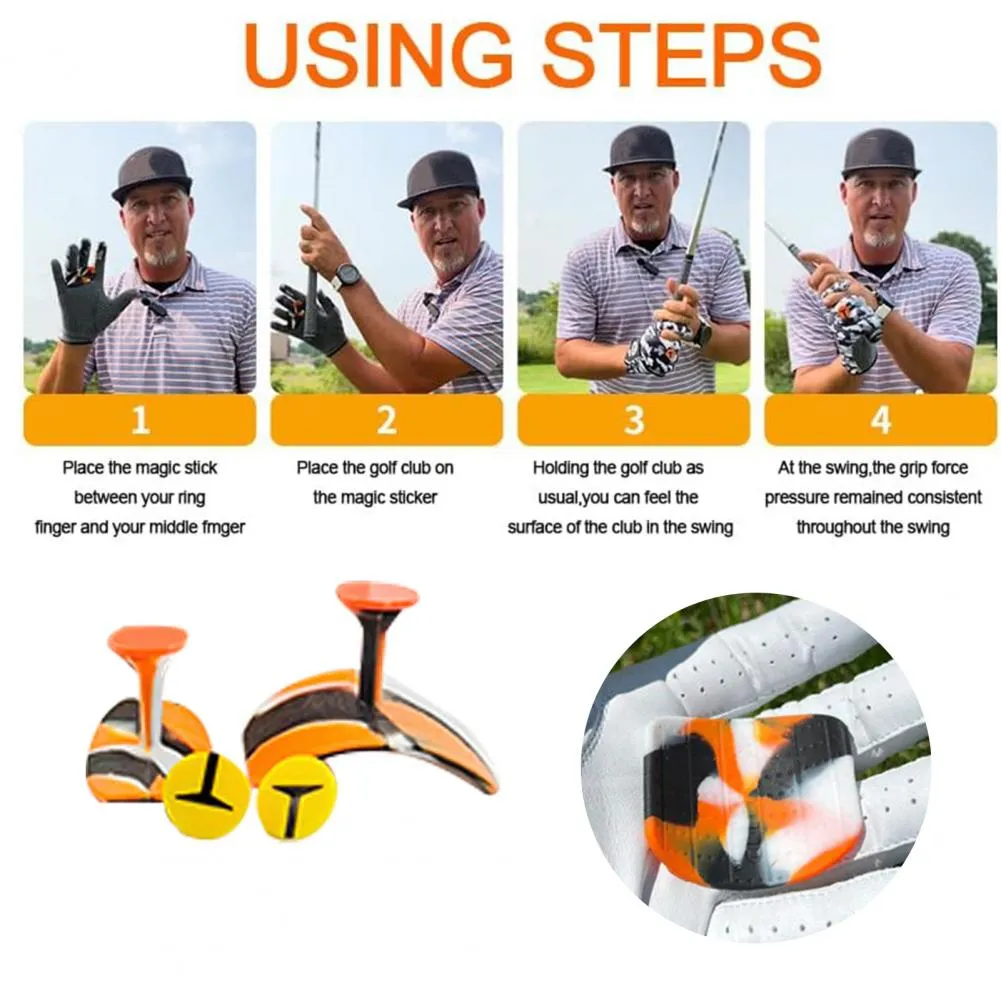 USING STEPS

1

Place the magic stick between your ring finger and your middle fmger

2

Place the golf club on the magic sticker

3

Holding the golf club as usual,you can feel the surface of the club in the swing

4

At the swing,the grip force pressure remained consistent throughout the swing