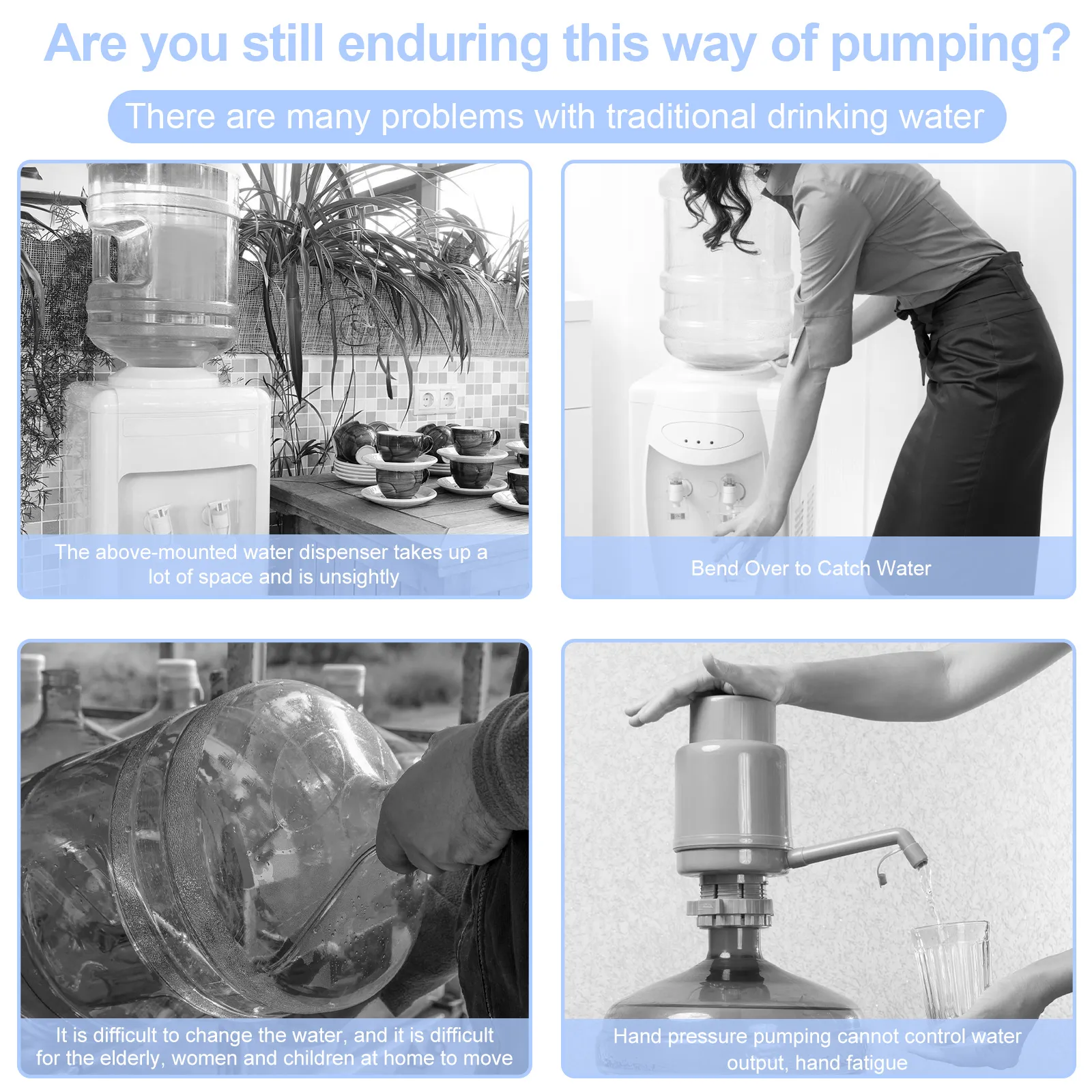 Are you still enduring this way of pumping?

There are many problems with traditional drinking water

The above-mounted water dispenser takes up a lot of space and is unsightly

Bend Over to Catch Water

It is difficult to change the water, and it is difficult for the elderly, women and children at home to move

Hand pressure pumping cannot control water output, hand fatigue