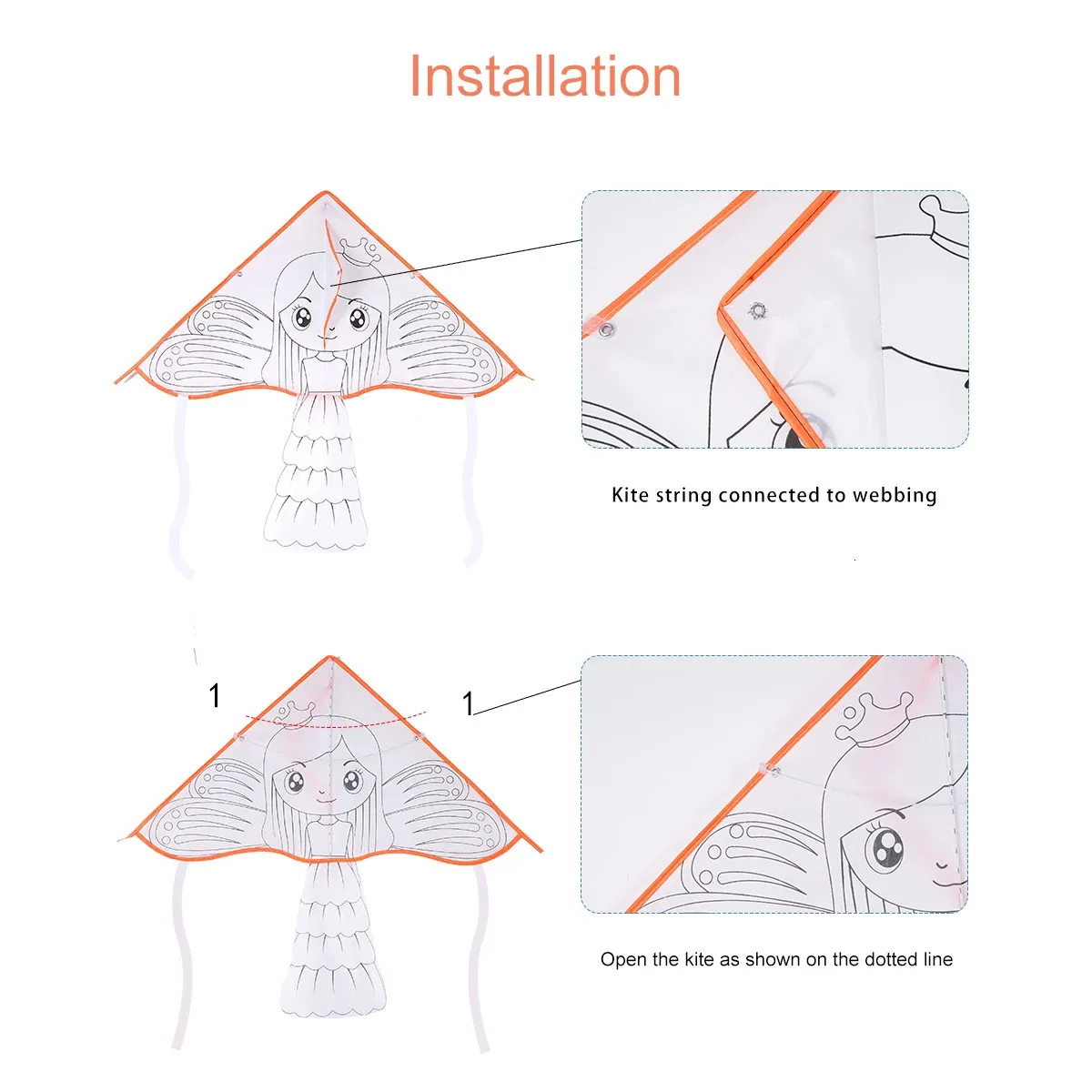 Installation

Kite string connected to webbing

1

1

Open the kite as shown on the dotted line