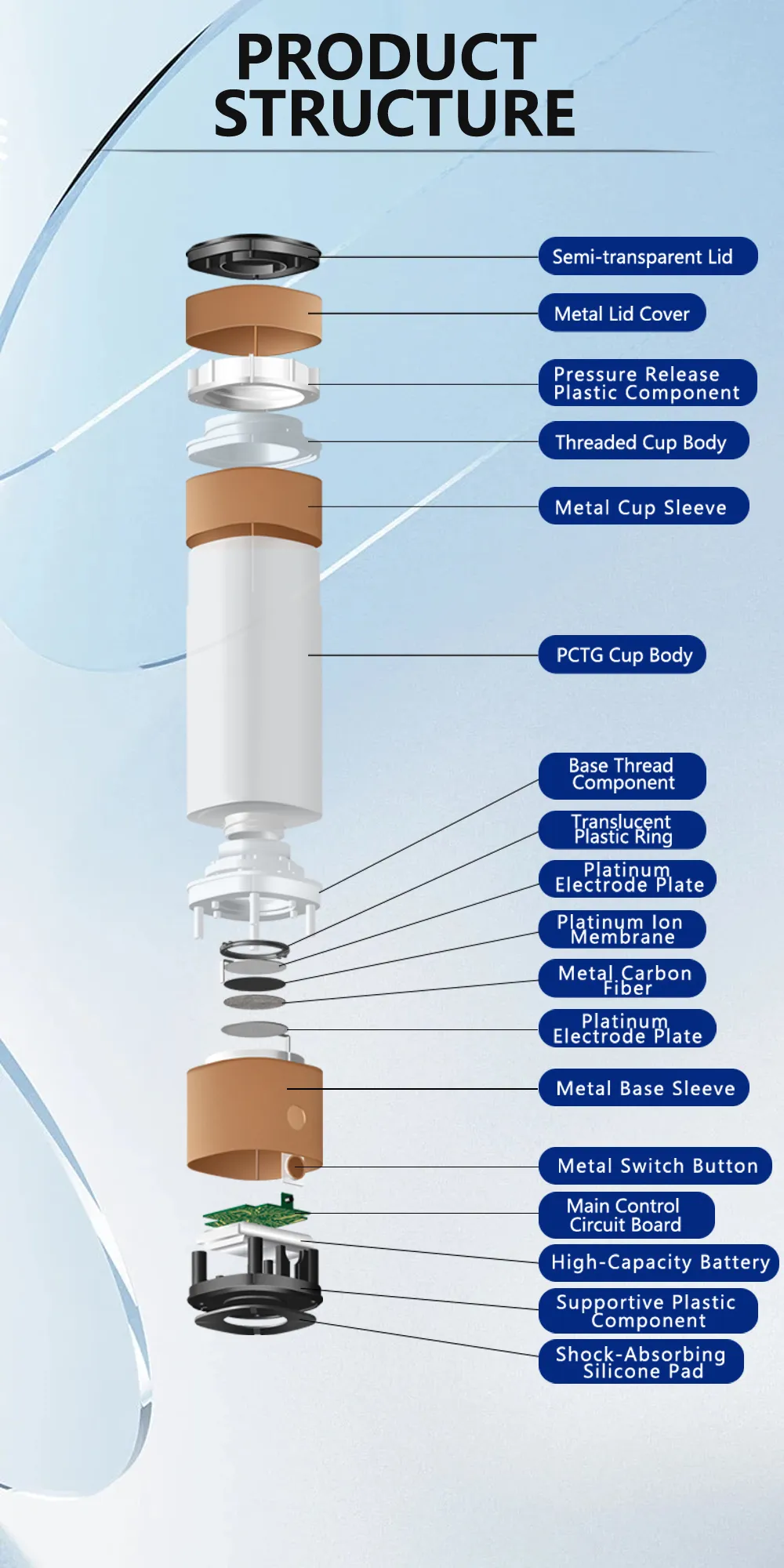 PRODUCT STRUCTURE

Semi-transparent Lid

Metal Lid Cover

Pressure Release Plastic Component

Threaded Cup Body

Metal Cup Sleeve

PCTG Cup Body

Base Thread Component

Translucent Plastic Ring

Platinum Electrode Plate

Platinum Ion Membrane

Metal Carbon Fiber

Platinum Electrode Plate

Metal Base Sleeve

Metal Switch Button

Main Control Circuit Board

High-Capacity Battery

Supportive Plastic Component

Shock-Absorbing Silicone Pad