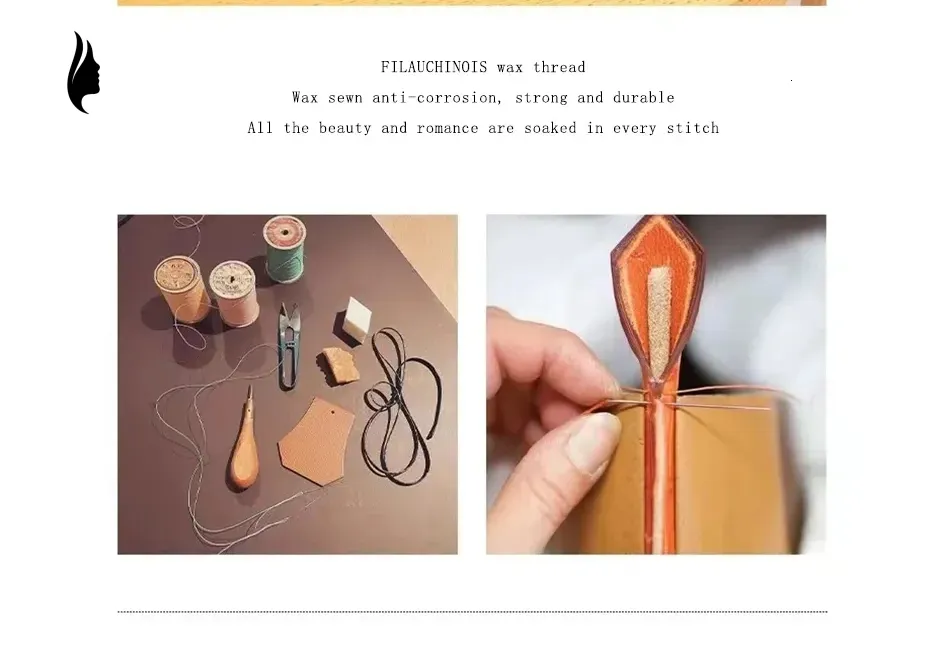 FILAUCHINOIS wax thread
Wax sewn anti-corrosion, strong and durable
All the beauty and romance are soaked in every stitch