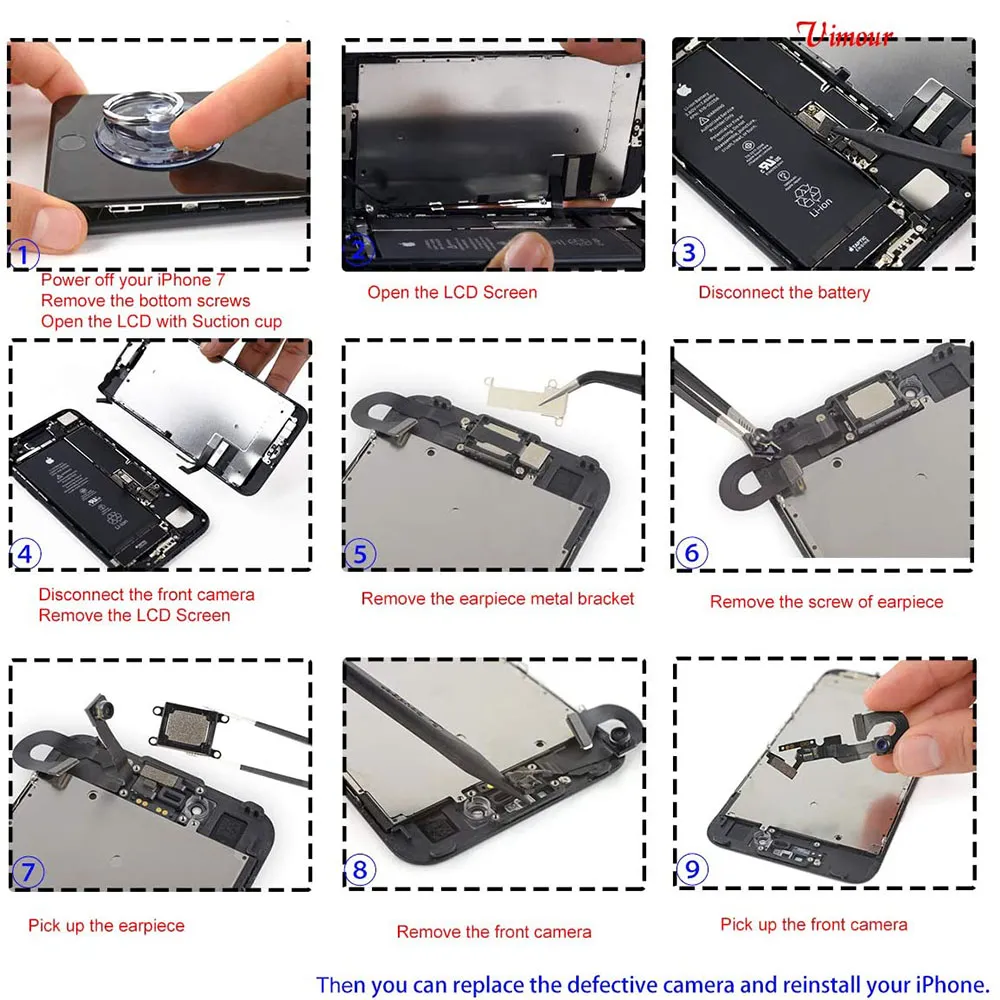 Vimour

1
Power off your iPhone 7
Remove the bottom screws
Open the LCD with Suction cup

2
Open the LCD Screen

3
Li-ion
Disconnect the battery

4
Disconnect the front camera
Remove the LCD Screen

5
Remove the earpiece metal bracket

6
Remove the screw of earpiece

7
Pick up the earpiece

8
Remove the front camera

9
Pick up the front camera

Then you can replace the defective camera and reinstall your iPhone.