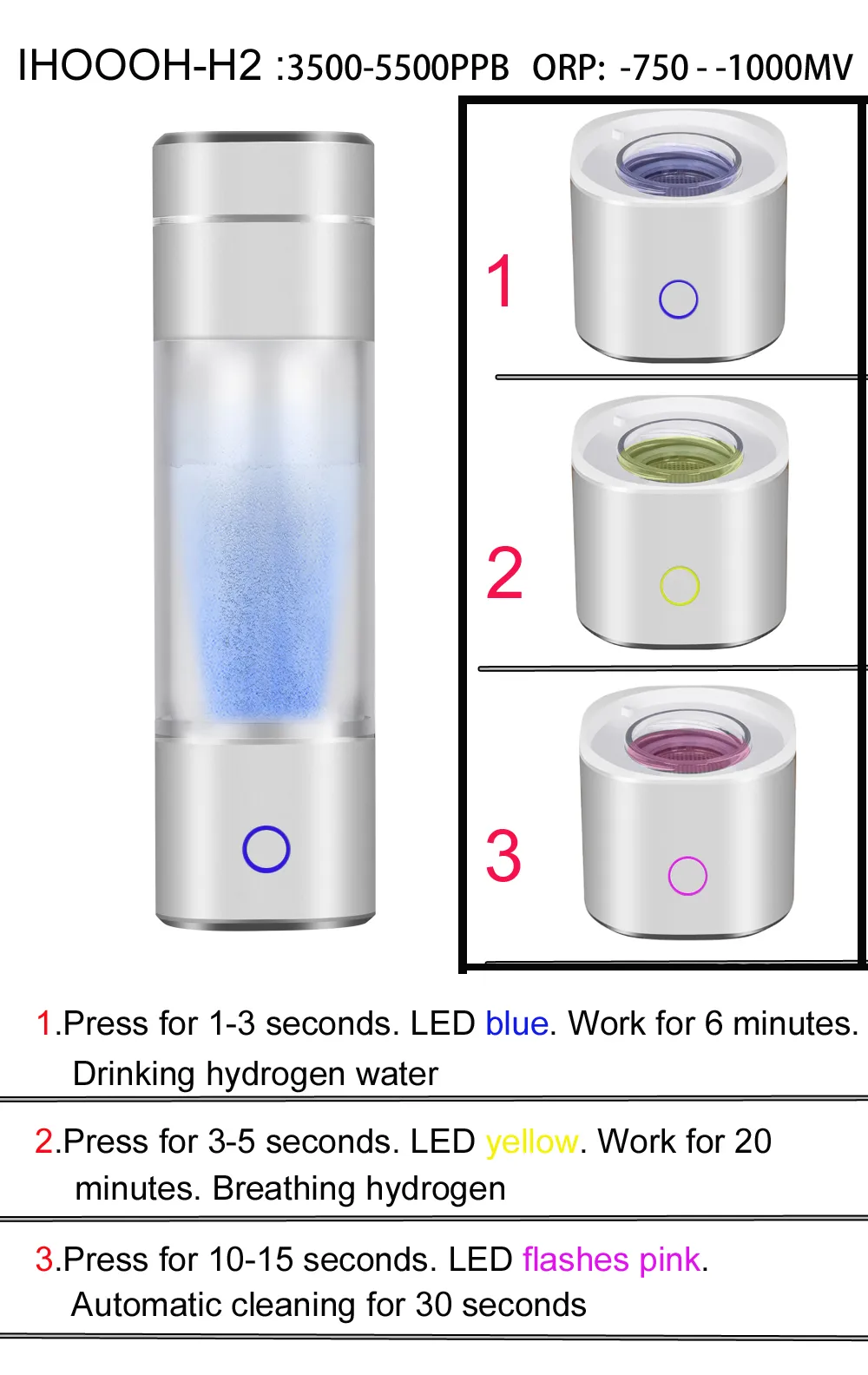 IHOOOH-H2 :3500-5500PPB ORP: -750 - -1000MV

1

2

3

1.Press for 1-3 seconds. LED blue. Work for 6 minutes. Drinking hydrogen water

2.Press for 3-5 seconds. LED yellow. Work for 20 minutes. Breathing hydrogen

3.Press for 10-15 seconds. LED flashes pink. Automatic cleaning for 30 seconds