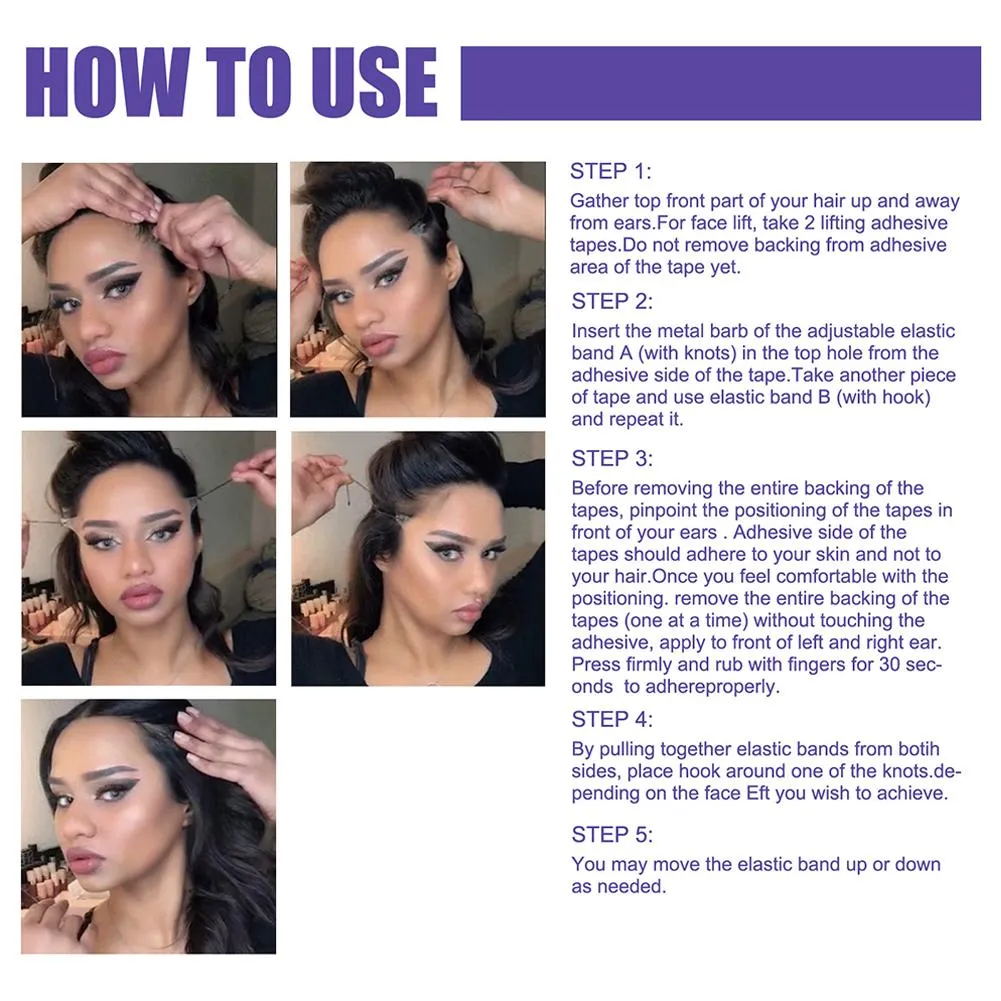 HOW TO USE

STEP 1:
Gather top front part of your hair up and away from ears.For face lift, take 2 lifting adhesive tapes.Do not remove backing from adhesive area of the tape yet.

STEP 2:
Insert the metal barb of the adjustable elastic band A (with knots) in the top hole from the adhesive side of the tape.Take another piece of tape and use elastic band B (with hook) and repeat it.

STEP 3:
Before removing the entire backing of the tapes, pinpoint the positioning of the tapes in front of your ears . Adhesive side of the tapes should adhere to your skin and not to your hair.Once you feel comfortable with the positioning. remove the entire backing of the tapes (one at a time) without touching the adhesive, apply to front of left and right ear. Press firmly and rub with fingers for 30 seconds to adhereproperly.

STEP 4:
By pulling together elastic bands from botih sides, place hook around one of the knots.depending on the face Eft you wish to achieve.

STEP 5:
You may move the elastic band up or down as needed.