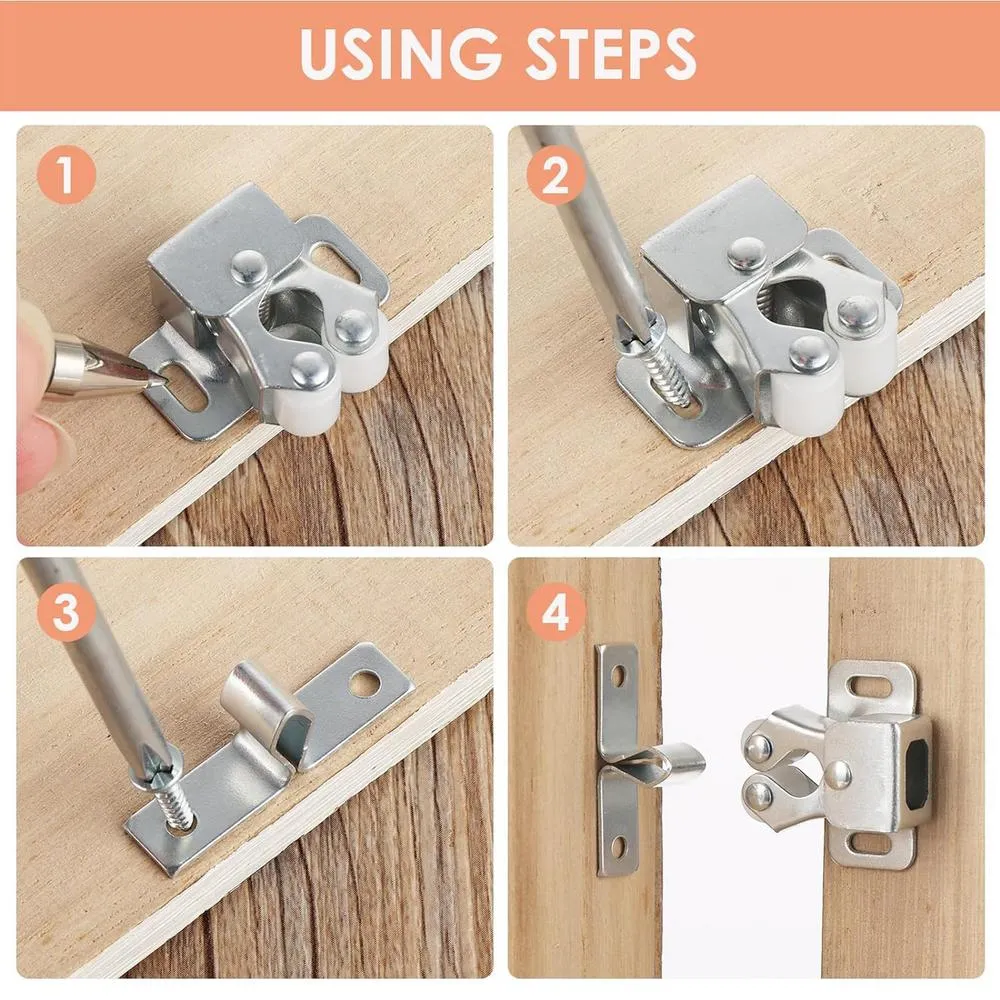 USING STEPS

1

2

3

4