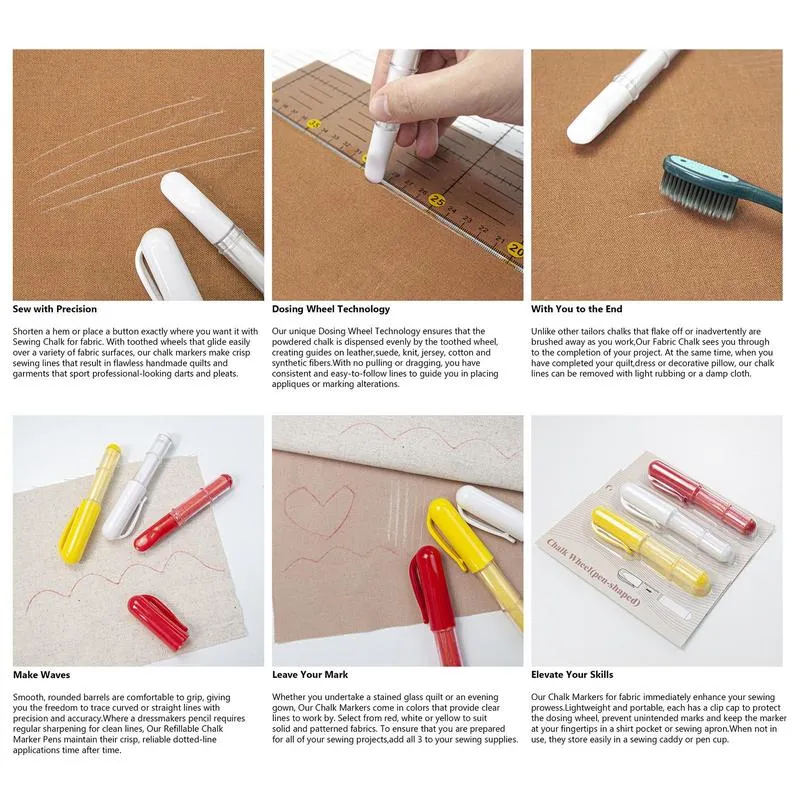 25

25

20

Sew with Precision

Shorten a hem or place a button exactly where you want it with Sewing Chalk for fabric. With toothed wheels that glide easily over a variety of fabric surfaces, our chalk markers make crisp sewing lines that result in flawless handmade quilts and garments that sport professional-looking darts and pleats.

Dosing Wheel Technology

Our unique Dosing Wheel Technology ensures that the powdered chalk is dispensed evenly by the toothed wheel, creating guides on leather,suede, knit, jersey, cotton and synthetic fibers.With no pulling or dragging, you have consistent and easy-to-follow lines to guide you in placing appliques or marking alterations.

With You to the End

Unlike other tailors chalks that flake off or inadvertently are brushed away as you work,Our Fabric Chalk sees you through to the completion of your project. At the same time, when you have completed your quilt,dress or decorative pillow, our chalk lines can be removed with light rubbing or a damp cloth.

Chalk Wheel(pen-shaped)

Make Waves

Smooth, rounded barrels are comfortable to grip, giving you the freedom to trace curved or straight lines with precision and accuracy.Where a dressmakers pencil requires regular sharpening for clean lines, Our Refillable Chalk Marker Pens maintain their crisp, reliable dotted-line applications time after time.

Leave Your Mark

Whether you undertake a stained glass quilt or an evening gown, Our Chalk Markers come in colors that provide clear lines to work by. Select from red, white or yellow to suit solid and patterned fabrics. To ensure that you are prepared for all of your sewing projects,add all 3 to your sewing supplies.

Elevate Your Skills

Our Chalk Markers for fabric immediately enhance your sewing prowess.Lightweight and portable, each has a clip cap to protect the dosing wheel, prevent unintended marks and keep the marker at your fingertips in a shirt pocket or sewing apron.When not in use, they store easily in a sewing caddy or pen cup.