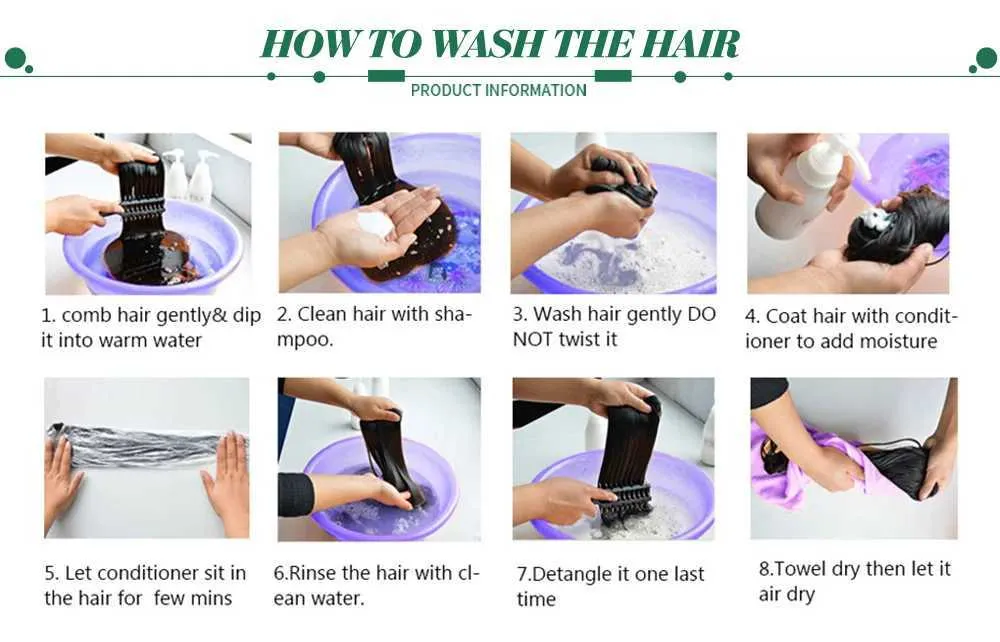 HOW TO WASH THE HAIR

PRODUCT INFORMATION

1. comb hair gently& dip it into warm water

2. Clean hair with shampoo.

3. Wash hair gently DO NOT twist it

4. Coat hair with conditioner to add moisture

5. Let conditioner sit in the hair for few mins

6.Rinse the hair with clean water.

7.Detangle it one last time

8.Towel dry then let it air dry