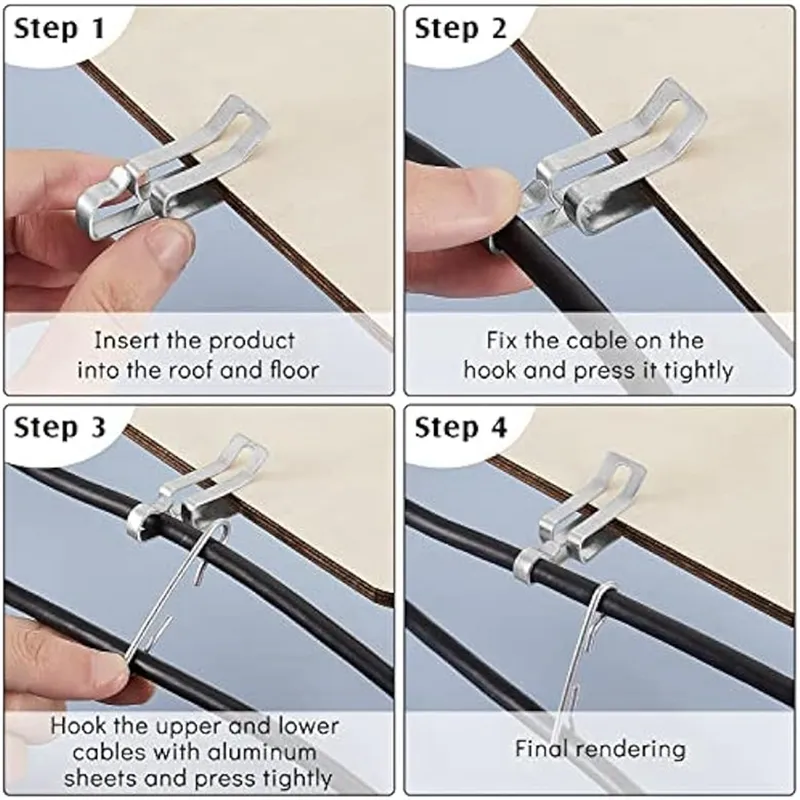 Step 1

Insert the product into the roof and floor

Step 2

Fix the cable on the hook and press it tightly

Step 3

Hook the upper and lower cables with aluminum sheets and press tightly

Step 4

Final rendering