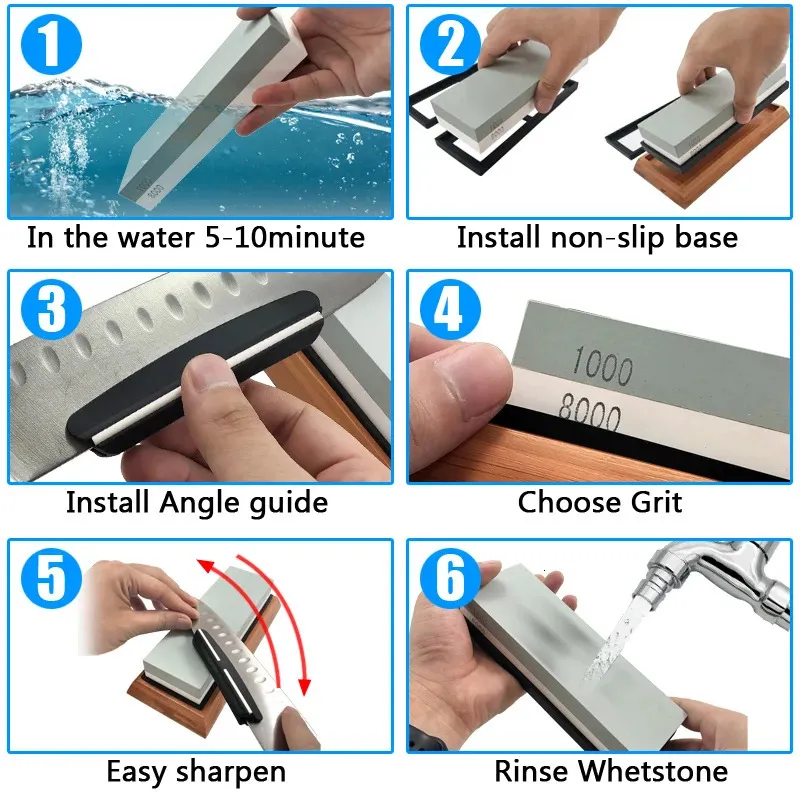 1
1000
8000
In the water 5-10minute

2
Install non-slip base

3
Install Angle guide

4
1000
8000
Choose Grit

5
Easy sharpen

6
Rinse Whetstone