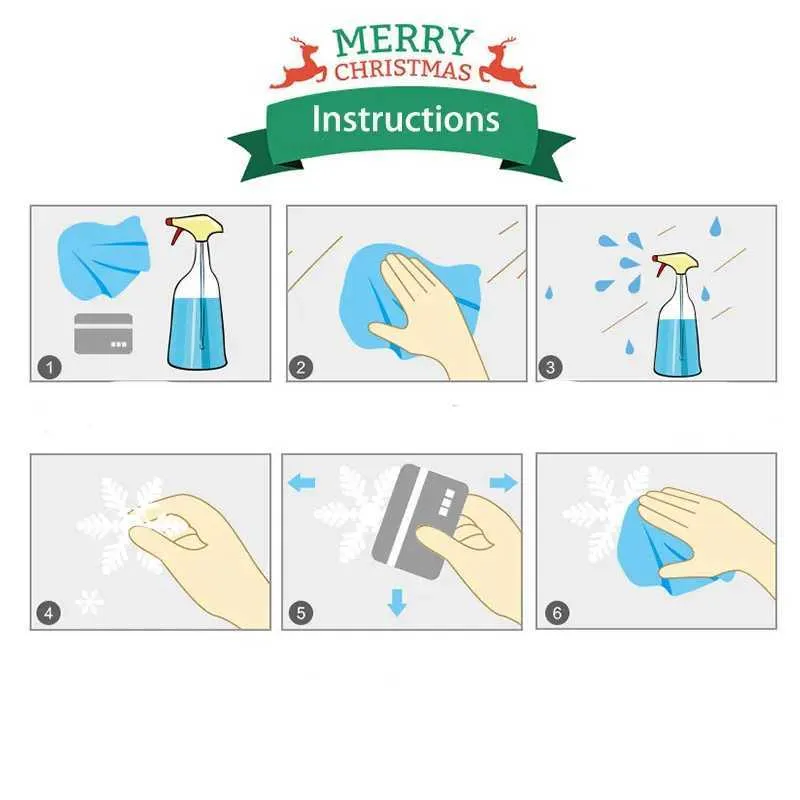 MERRY
CHRISTMAS

Instructions

1

2

3

4

5

6