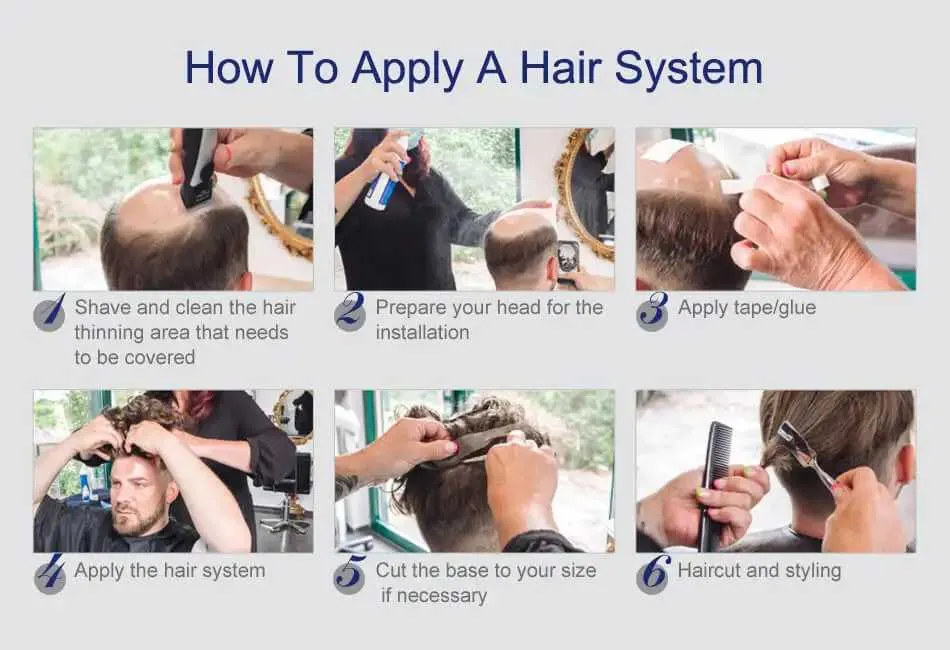 How To Apply A Hair System

1 Shave and clean the hair thinning area that needs to be covered

2 Prepare your head for the installation

3 Apply tape/glue

4 Apply the hair system

5 Cut the base to your size if necessary

6 Haircut and styling