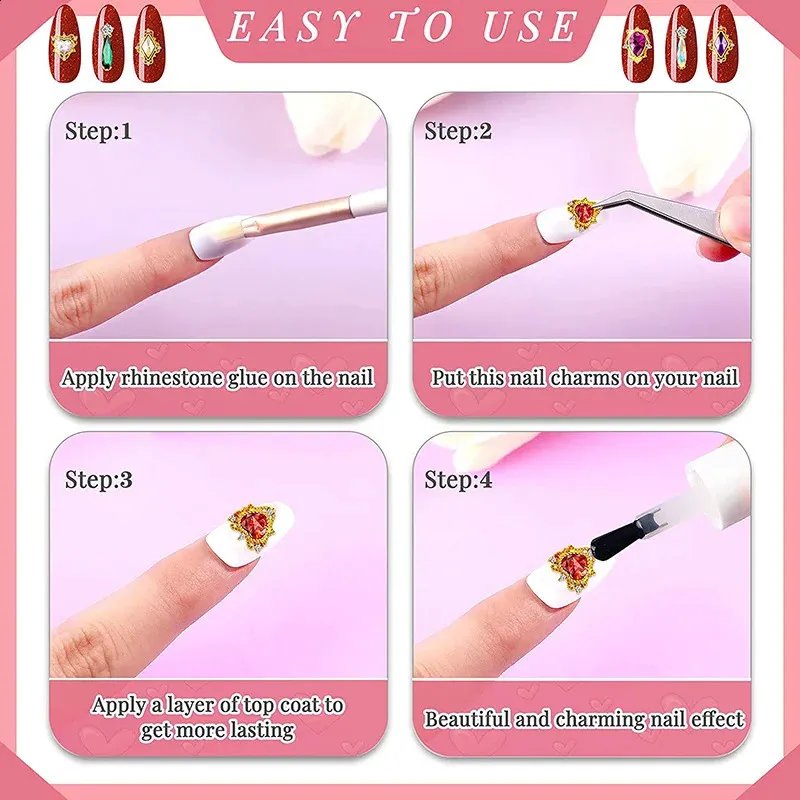 EASY TO USE

Step:1

Apply rhinestone glue on the nail

Step:2

Put this nail charms on your nail

Step:3

Apply a layer of top coat to get more lasting

Step:4

Beautiful and charming nail effect