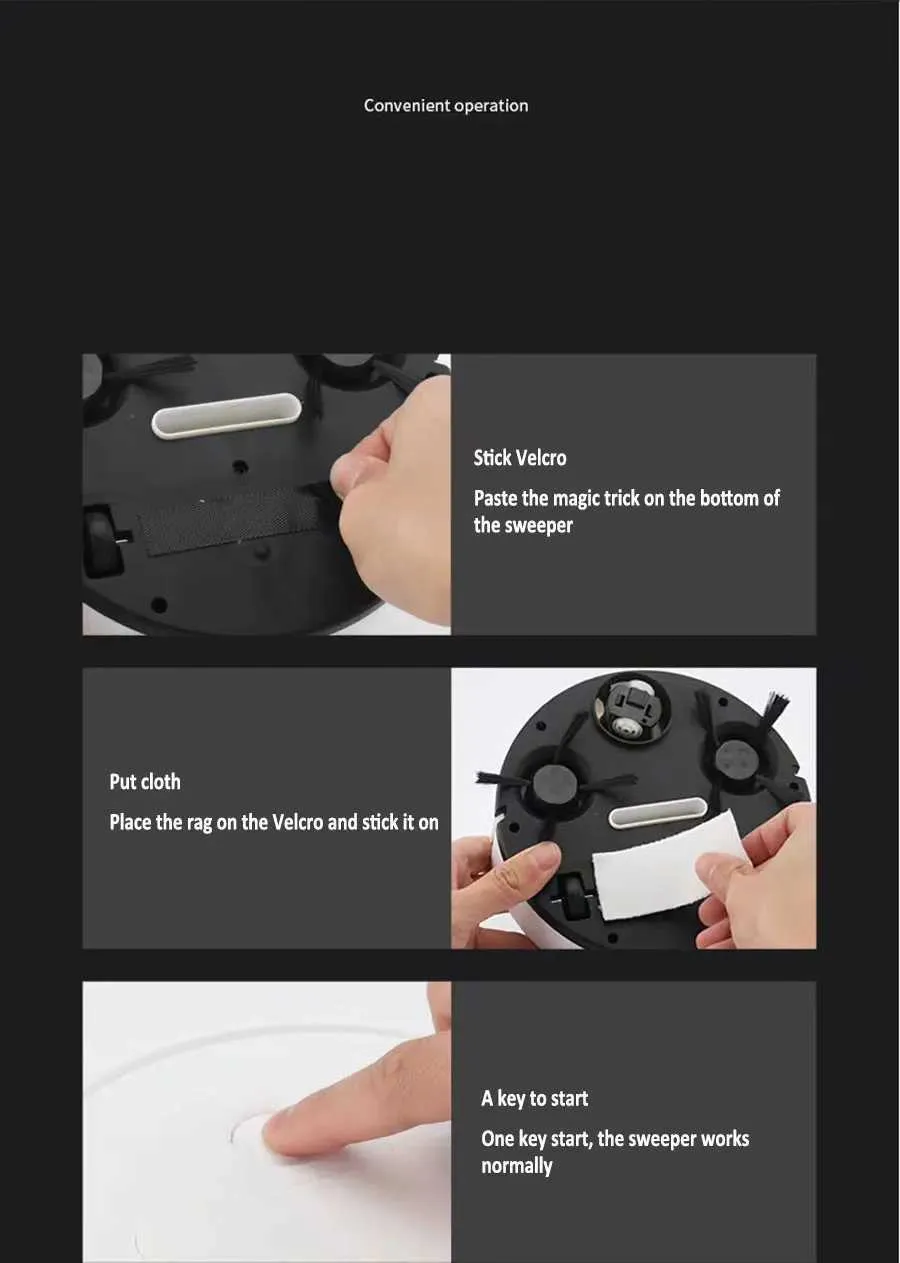 Convenient operation

Stick Velcro

Paste the magic trick on the bottom of the sweeper

Put cloth

Place the rag on the Velcro and stick it on

A key to start

One key start, the sweeper works normally