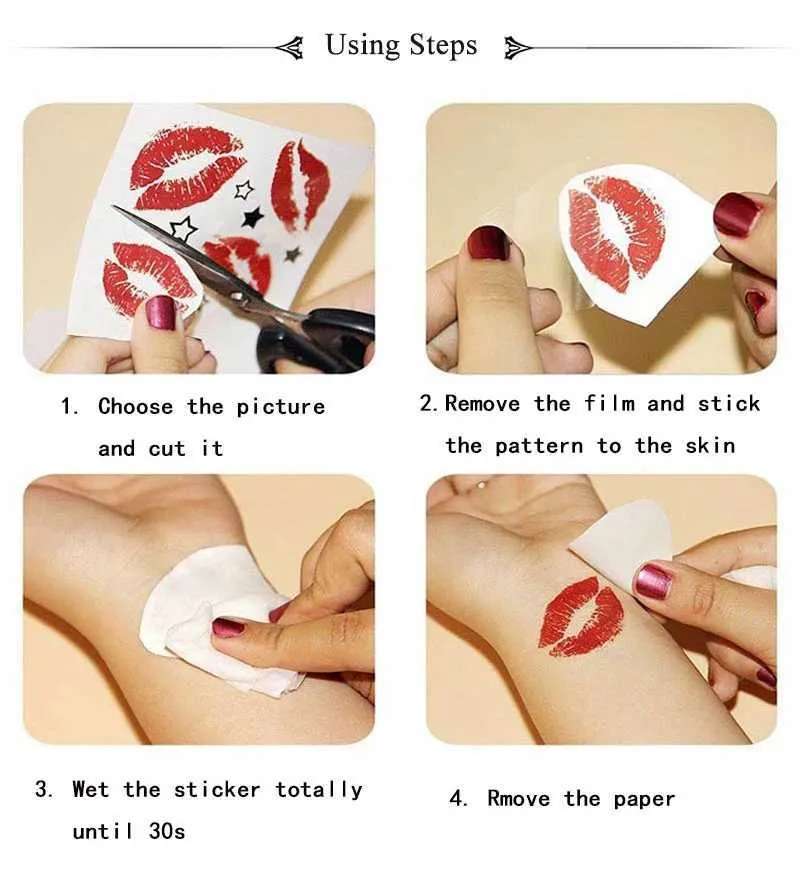 Using Steps

1. Choose the picture and cut it

2. Remove the film and stick the pattern to the skin

3. Wet the sticker totally until 30s

4. Rmove the paper