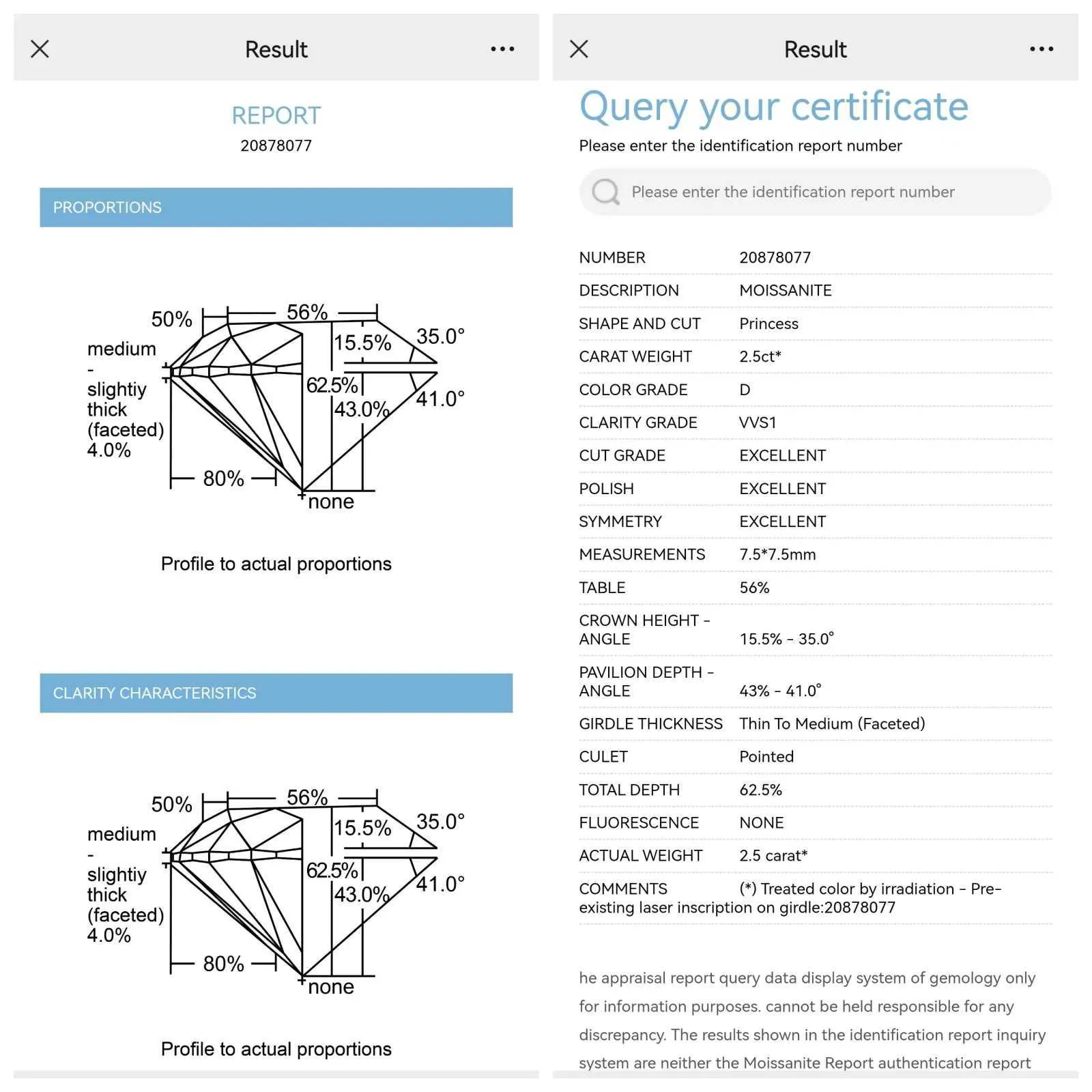 Result

REPORT
20878077

PROPORTIONS

50% 56%
medium
-
slightiy
thick
(faceted)
4.0%
15.5% 35.0°
62.5%
43.0% 41.0°
80%
none

Profile to actual proportions

CLARITY CHARACTERISTICS

50% 56%
medium
-
slightiy
thick
(faceted)
4.0%
15.5% 35.0°
62.5%
43.0% 41.0°
80%
none

Profile to actual proportions

Result

Query your certificate
Please enter the identification report number

Please enter the identification report number

| NUMBER | 20878077 |
|---|---|
| DESCRIPTION | MOISSANITE |
| SHAPE AND CUT | Princess |
| CARAT WEIGHT | 2.5ct* |
| COLOR GRADE | D |
| CLARITY GRADE | VVS1 |
| CUT GRADE | EXCELLENT |
| POLISH | EXCELLENT |
| SYMMETRY | EXCELLENT |
| MEASUREMENTS | 7.5*7.5mm |
| TABLE | 56% |
| CROWN HEIGHT - ANGLE | 15.5% - 35.0° |
| PAVILION DEPTH - ANGLE | 43% - 41.0° |
| GIRDLE THICKNESS | Thin To Medium (Faceted) |
| CULET | Pointed |
| TOTAL DEPTH | 62.5% |
| FLUORESCENCE | NONE |
| ACTUAL WEIGHT | 2.5 carat* |
| COMMENTS | (*) Treated color by irradiation - Pre-existing laser inscription on girdle:20878077 |

he appraisal report query data display system of gemology only for information purposes. cannot be held responsible for any discrepancy. The results shown in the identification report inquiry system are neither the Moissanite Report authentication report