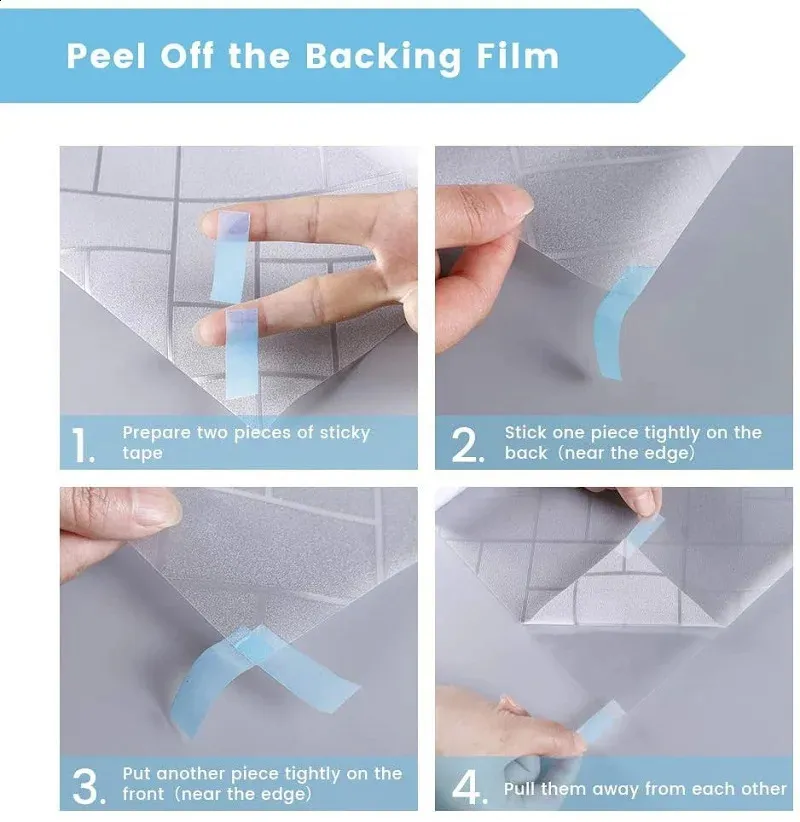 Peel Off the Backing Film

1. Prepare two pieces of sticky tape

2. Stick one piece tightly on the back（near the edge)

3. Put another piece tightly on the front（near the edge)

4. Pull them away from each other