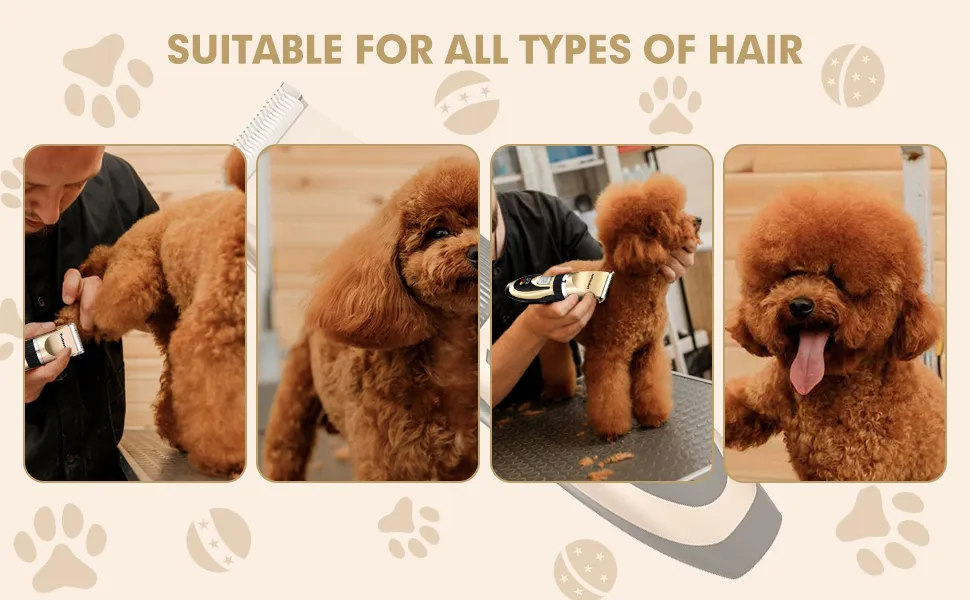 SUITABLE FOR ALL TYPES OF HAIR