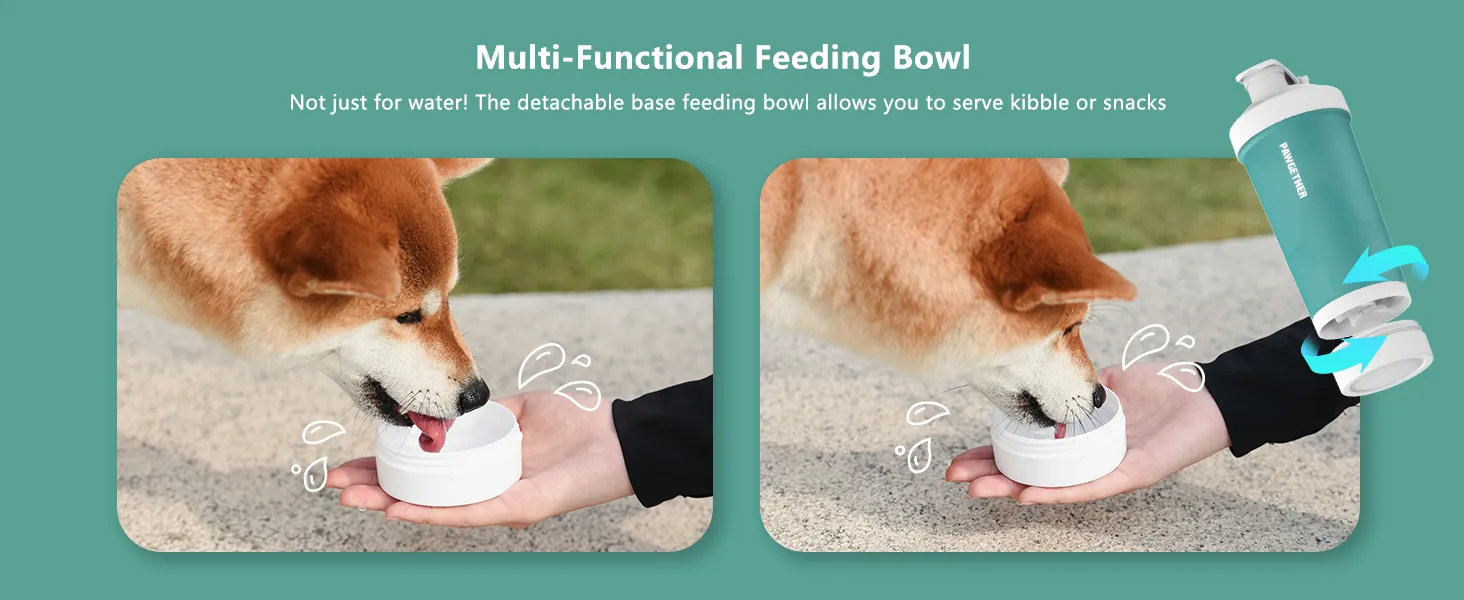 Multi-Functional Feeding Bowl

Not just for water! The detachable base feeding bowl allows you to serve kibble or snacks

PAWGETHER