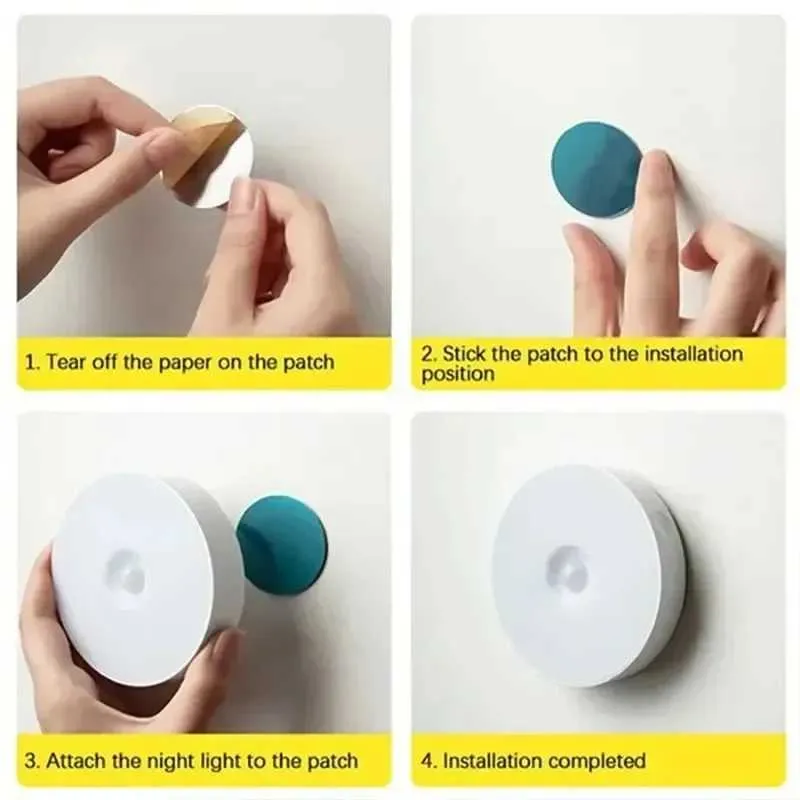 1. Tear off the paper on the patch

2. Stick the patch to the installation position

3. Attach the night light to the patch

4. Installation completed