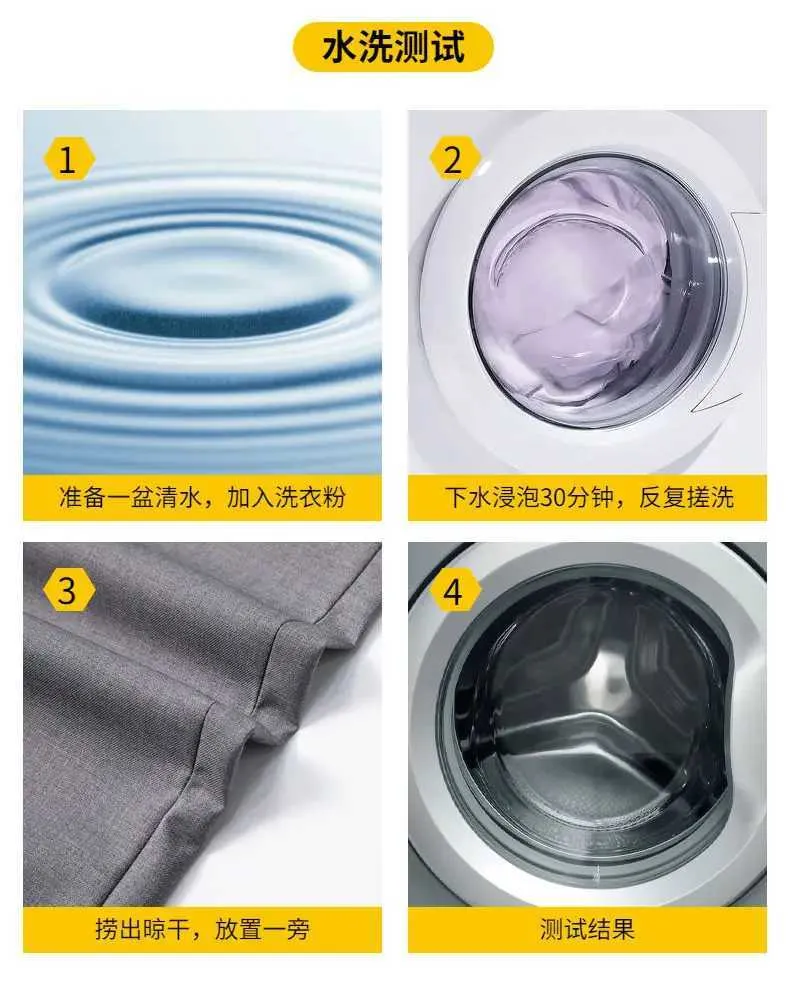 水洗测试

1

准备一盆清水，加入洗衣粉

2

下水浸泡30分钟，反复搓洗

3

捞出晾干，放置一旁

4

测试结果