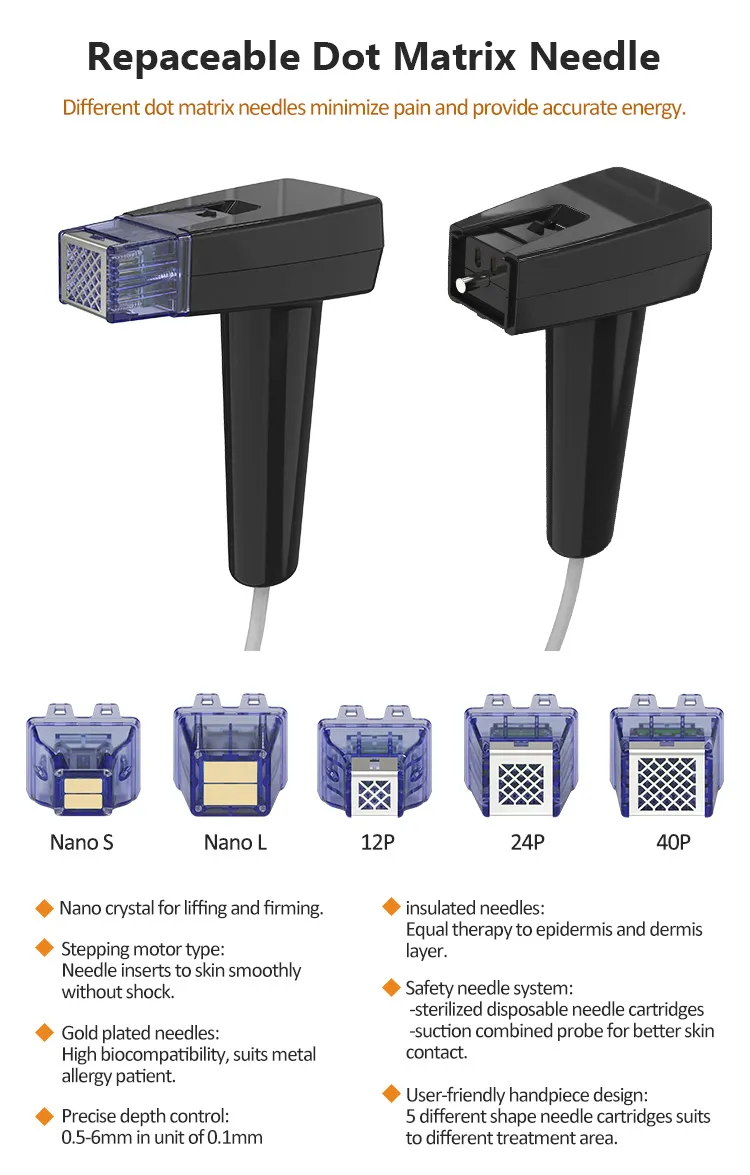 Repaceable Dot Matrix Needle

Different dot matrix needles minimize pain and provide accurate energy.

Nano S
Nano L
12P
24P
40P

Nano crystal for liffing and firming.

Stepping motor type:
Needle inserts to skin smoothly without shock.

Gold plated needles:
High biocompatibility, suits metal allergy patient.

Precise depth control:
0.5-6mm in unit of 0.1mm

insulated needles:
Equal therapy to epidermis and dermis layer.

Safety needle system:
-sterilized disposable needle cartridges
-suction combined probe for better skin contact.

User-friendly handpiece design:
5 different shape needle cartridges suits to different treatment area.