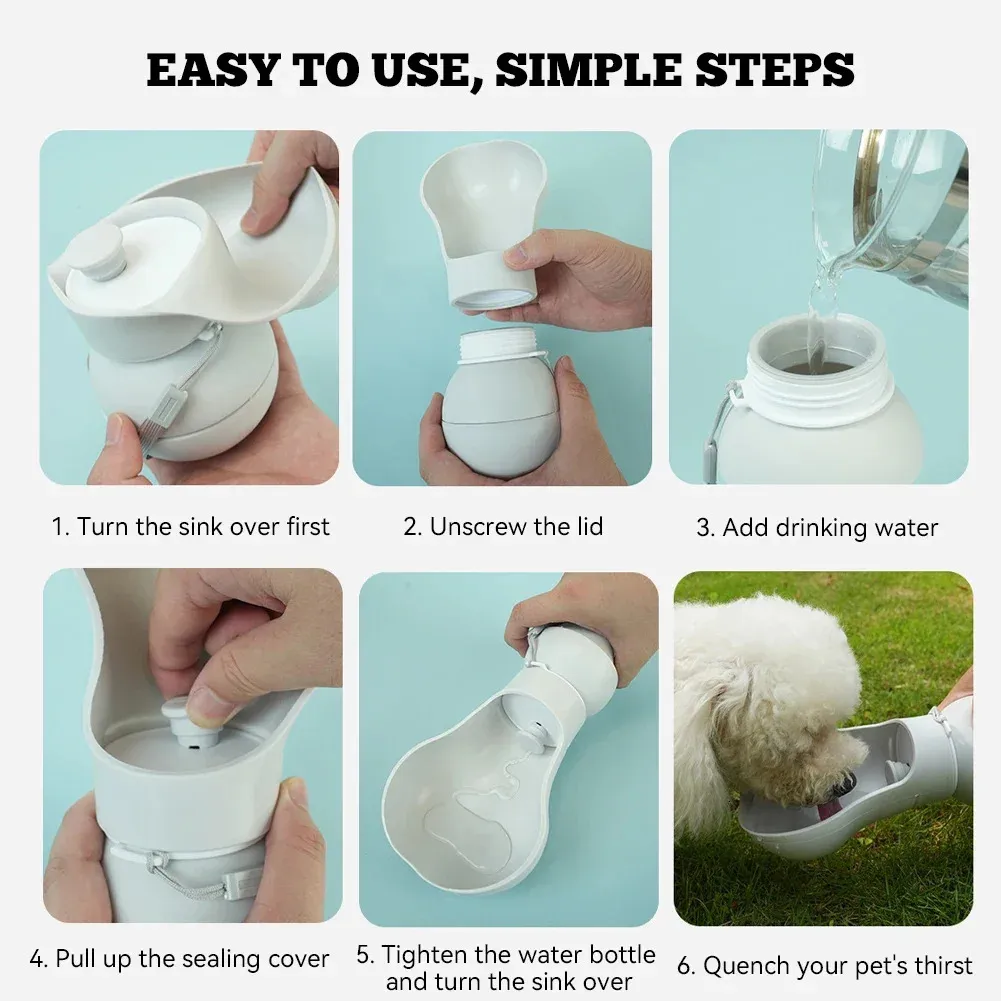 EASY TO USE, SIMPLE STEPS

1. Turn the sink over first

2. Unscrew the lid

3. Add drinking water

4. Pull up the sealing cover

5. Tighten the water bottle and turn the sink over

6. Quench your pet's thirst