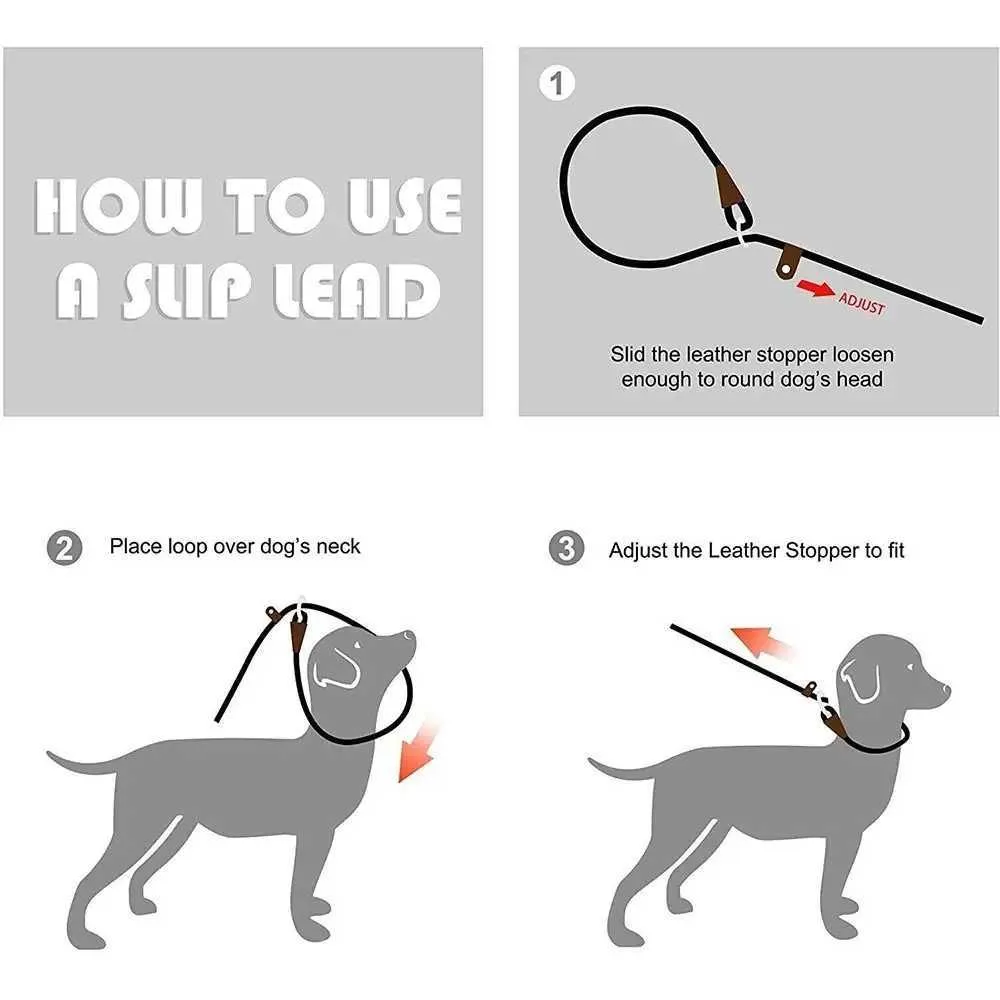 HOW TO USE A SLIP LEAD

1

ADJUST

Slid the leather stopper loosen enough to round dog's head

2 Place loop over dog's neck

3 Adjust the Leather Stopper to fit