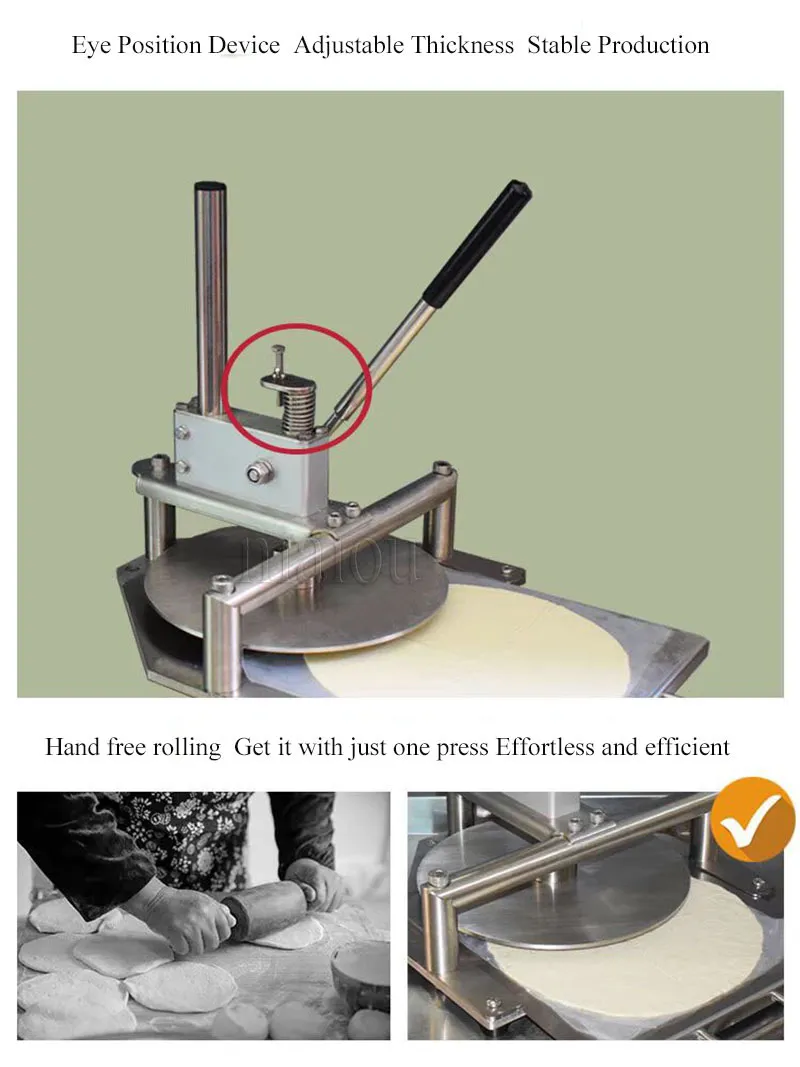 Eye Position Device  Adjustable Thickness  Stable Production

maiou

Hand free rolling  Get it with just one press Effortless and efficient