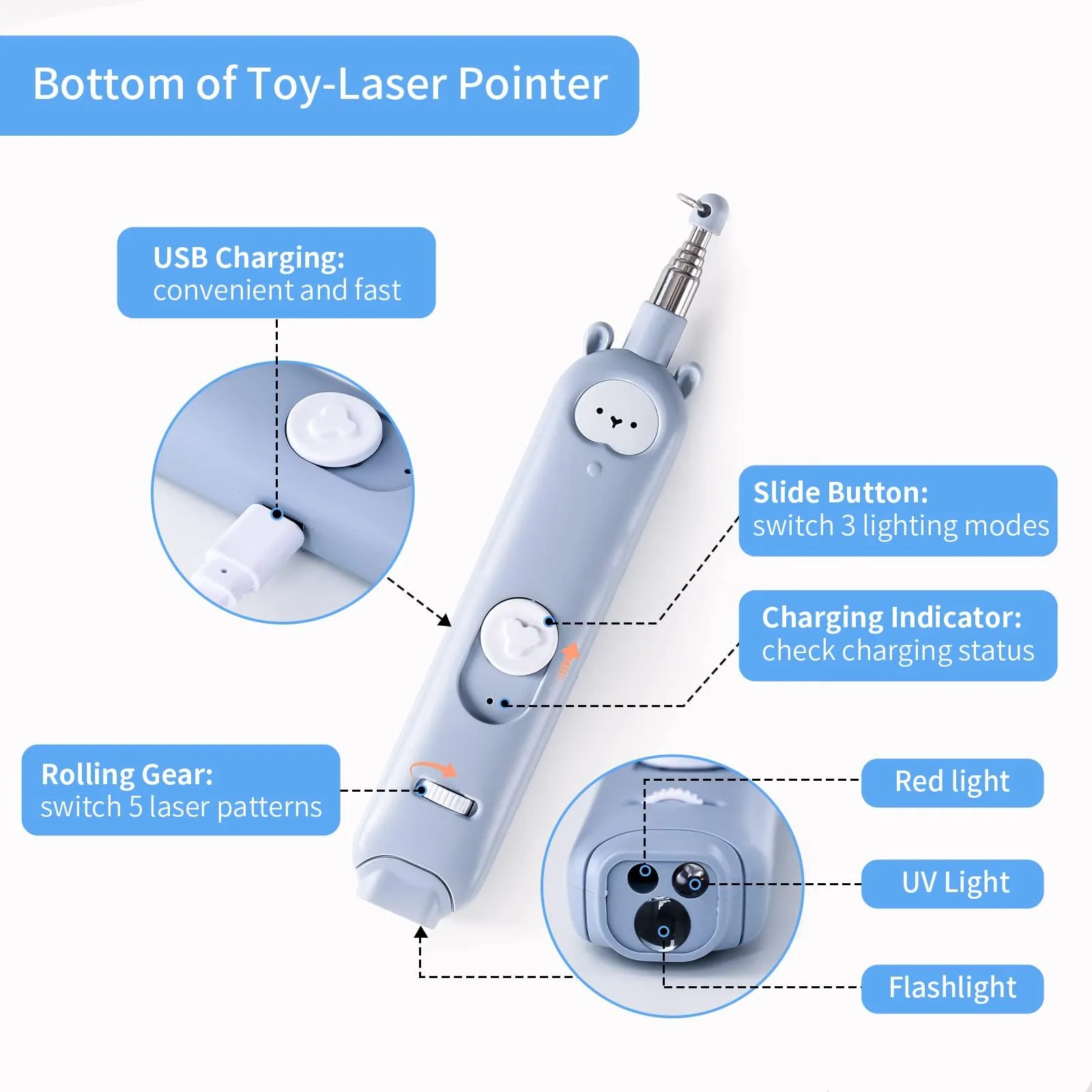 Bottom of Toy-Laser Pointer

USB Charging:
convenient and fast

Slide Button:
switch 3 lighting modes

Charging Indicator:
check charging status

Rolling Gear:
switch 5 laser patterns

Red light

UV Light

Flashlight