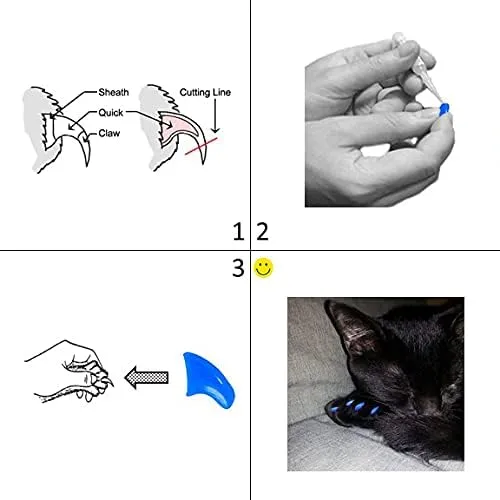 Sheath
Quick
Claw
Cutting Line

1 2

3