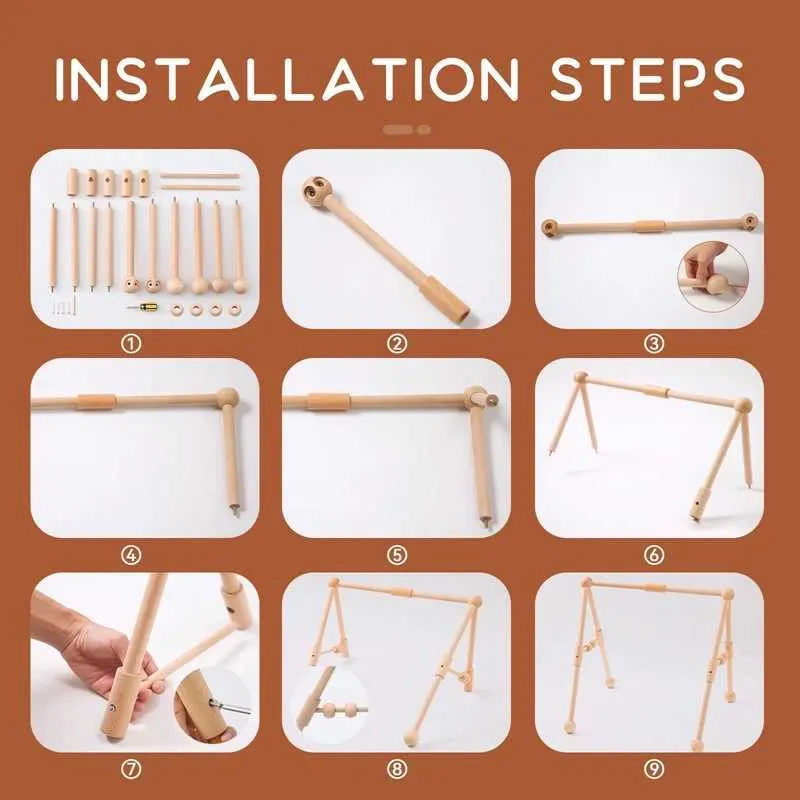 INSTALLATION STEPS

①

②

③

④

⑤

⑥

⑦

⑧

⑨