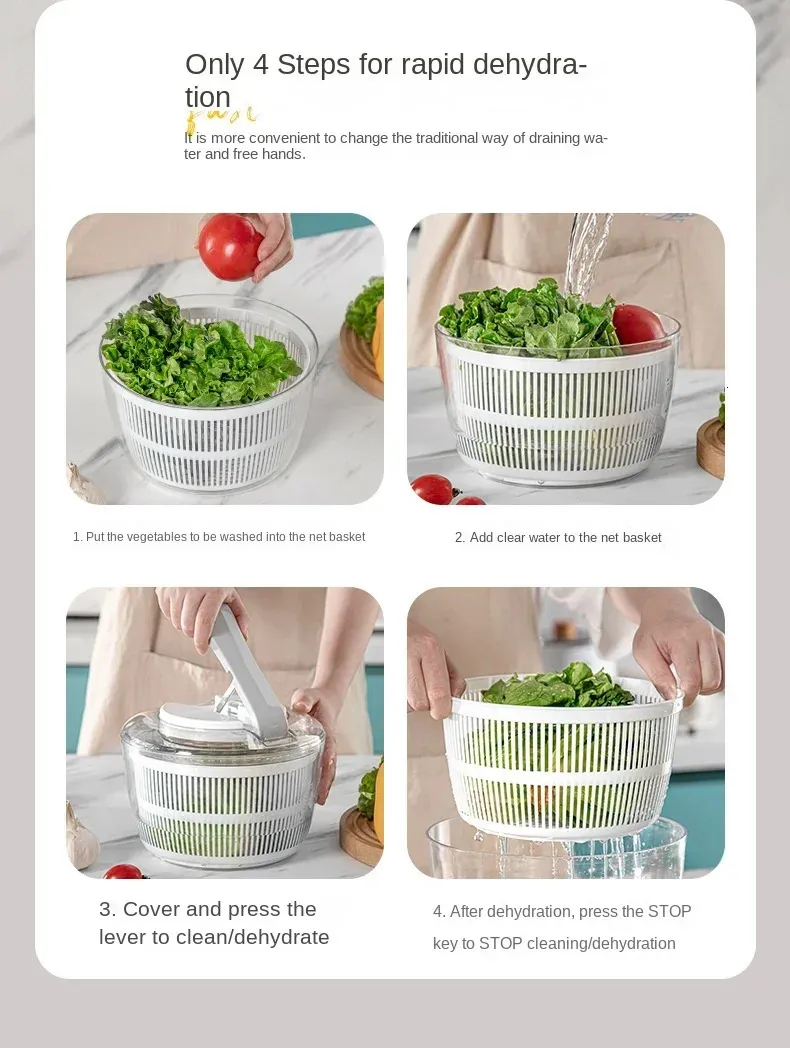 Only 4 Steps for rapid dehydration

It is more convenient to change the traditional way of draining water and free hands.

1. Put the vegetables to be washed into the net basket

2. Add clear water to the net basket

3. Cover and press the lever to clean/dehydrate

4. After dehydration, press the STOP key to STOP cleaning/dehydration