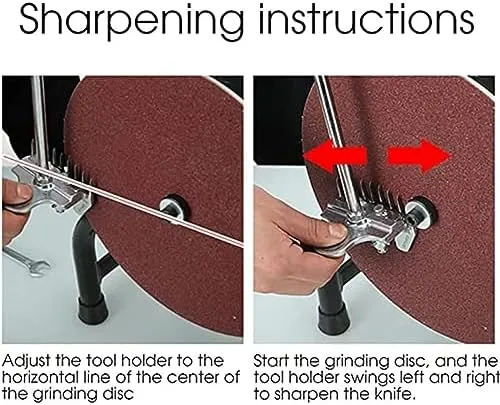 Sharpening instructions

Adjust the tool holder to the horizontal line of the center of the grinding disc

Start the grinding disc, and the tool holder swings left and right to sharpen the knife.