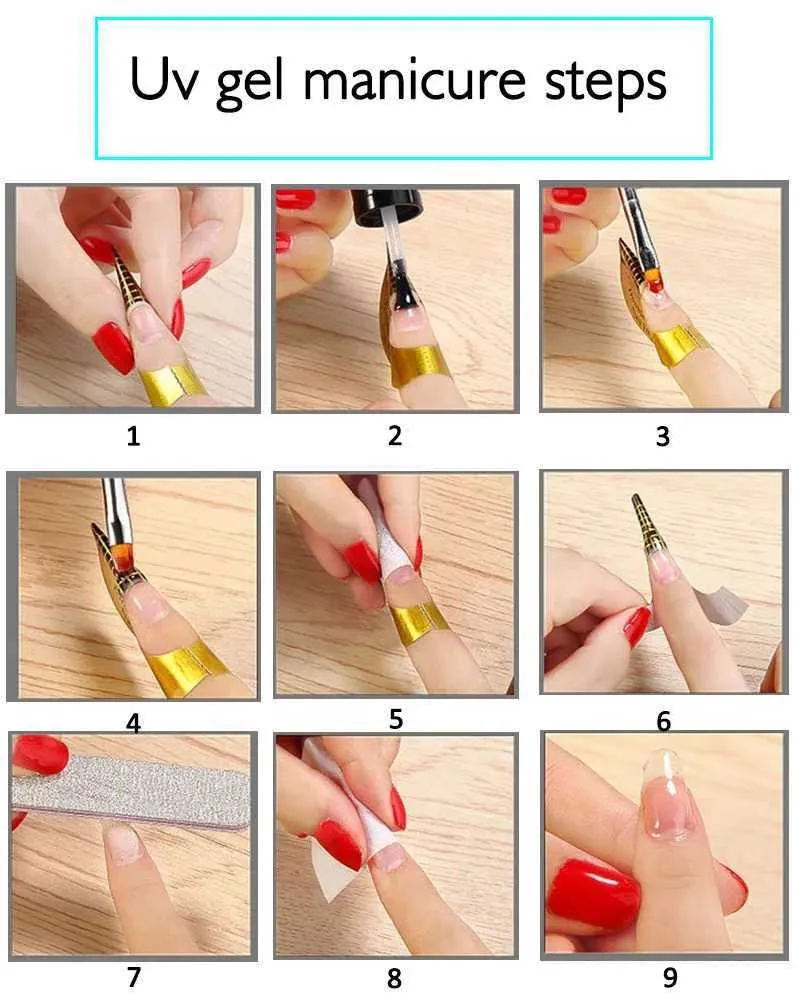 Uv gel manicure steps

1

2

3

4

5

6

7

8

9