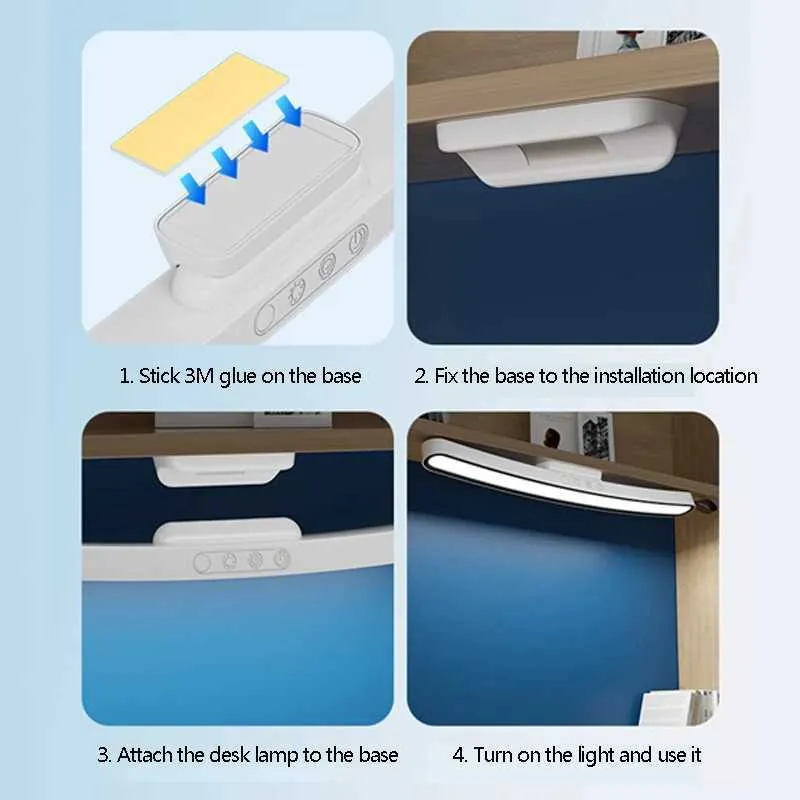 1. Stick 3M glue on the base

2. Fix the base to the installation location

3. Attach the desk lamp to the base

4. Turn on the light and use it