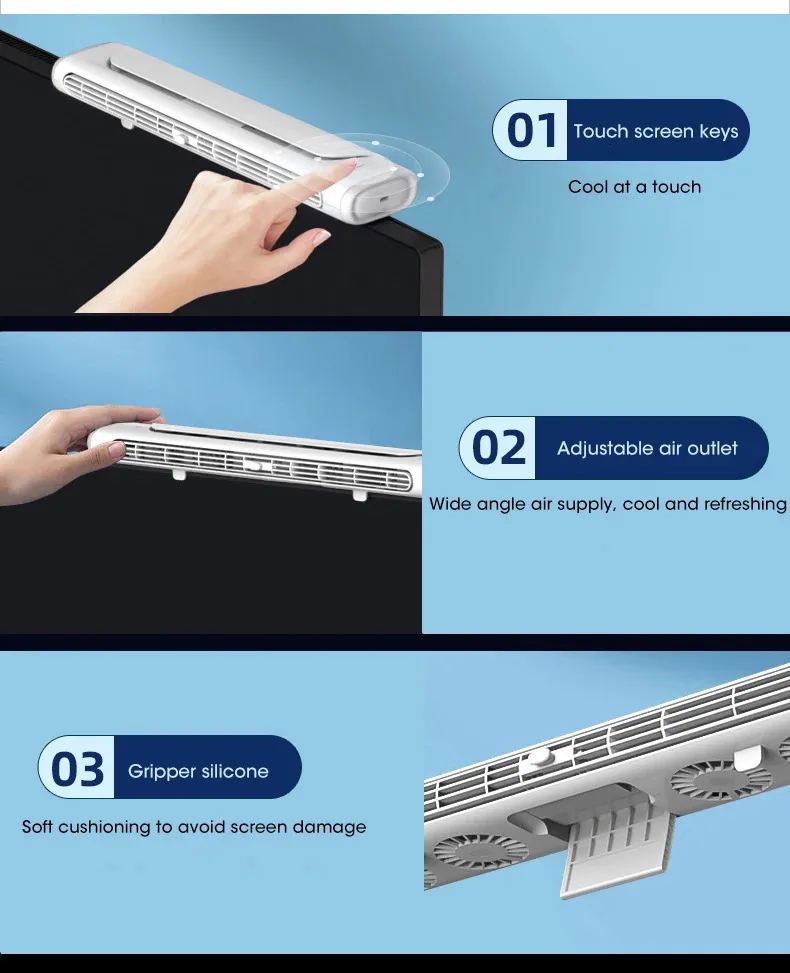 01 Touch screen keys

Cool at a touch

02 Adjustable air outlet

Wide angle air supply, cool and refreshing

03 Gripper silicone

Soft cushioning to avoid screen damage