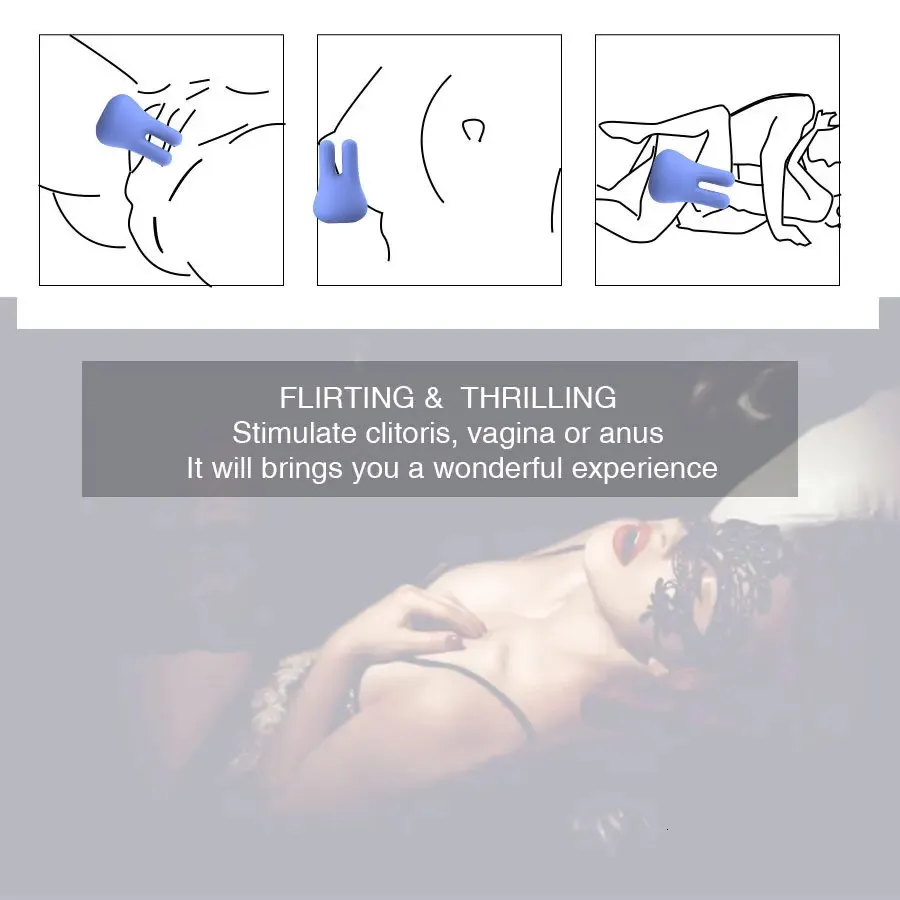 FLIRTING & THRILLING
Stimulate clitoris, vagina or anus
It will brings you a wonderful experience