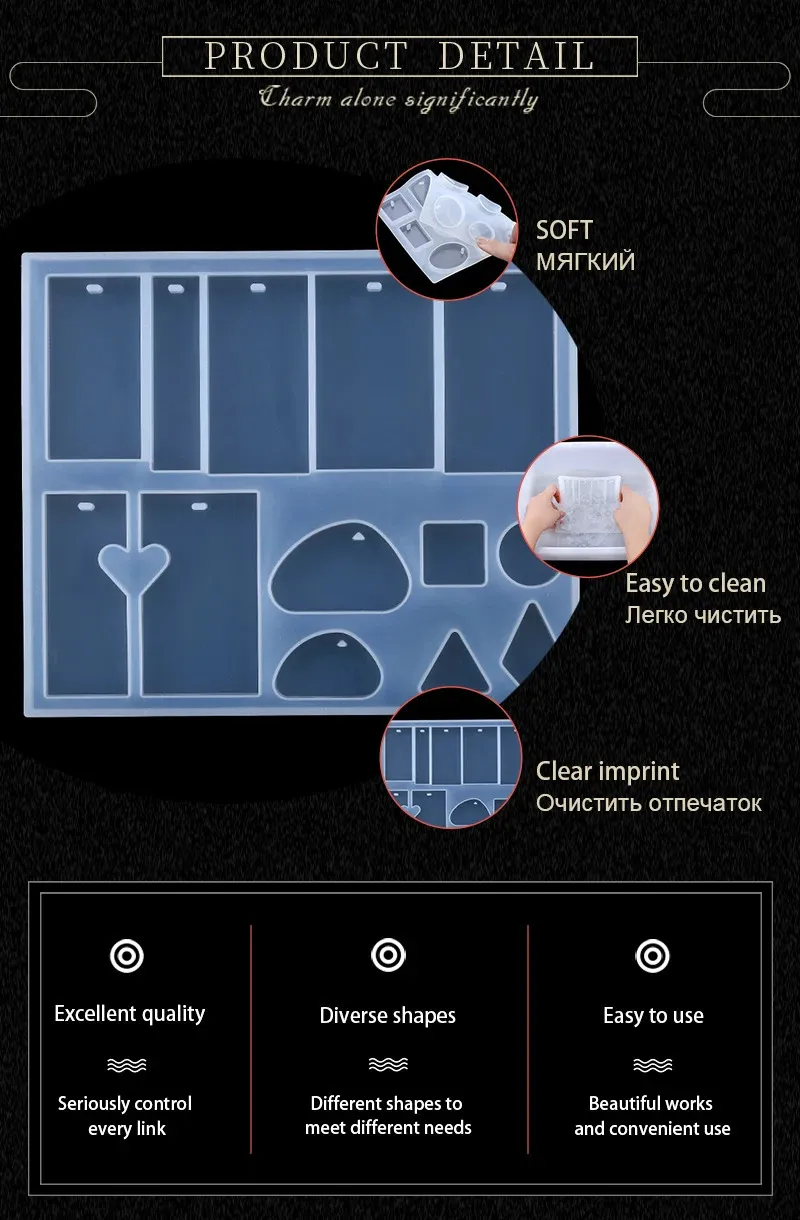 PRODUCT DETAIL

Charm alone significantly

SOFT
МЯГКИЙ

Easy to clean
Легко чистить

Clear imprint
Очистить отпечаток

Excellent quality

Seriously control every link

Diverse shapes

Different shapes to meet different needs

Easy to use

Beautiful works and convenient use