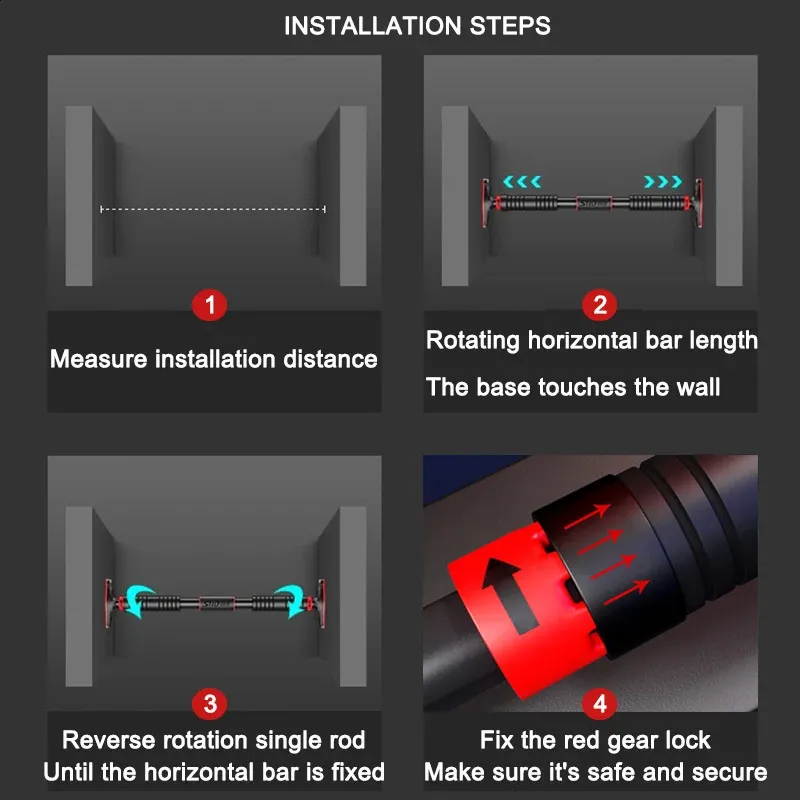 INSTALLATION STEPS

1

Measure installation distance

2

Rotating horizontal bar length

The base touches the wall

3

Reverse rotation single rod
Until the horizontal bar is fixed

4

Fix the red gear lock
Make sure it's safe and secure