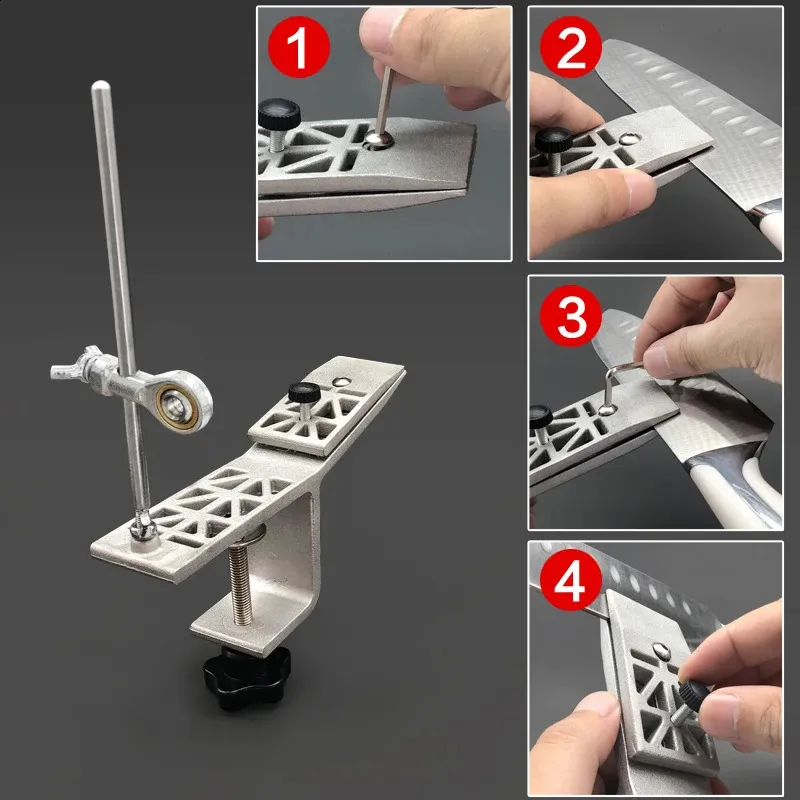 1
2
3
4