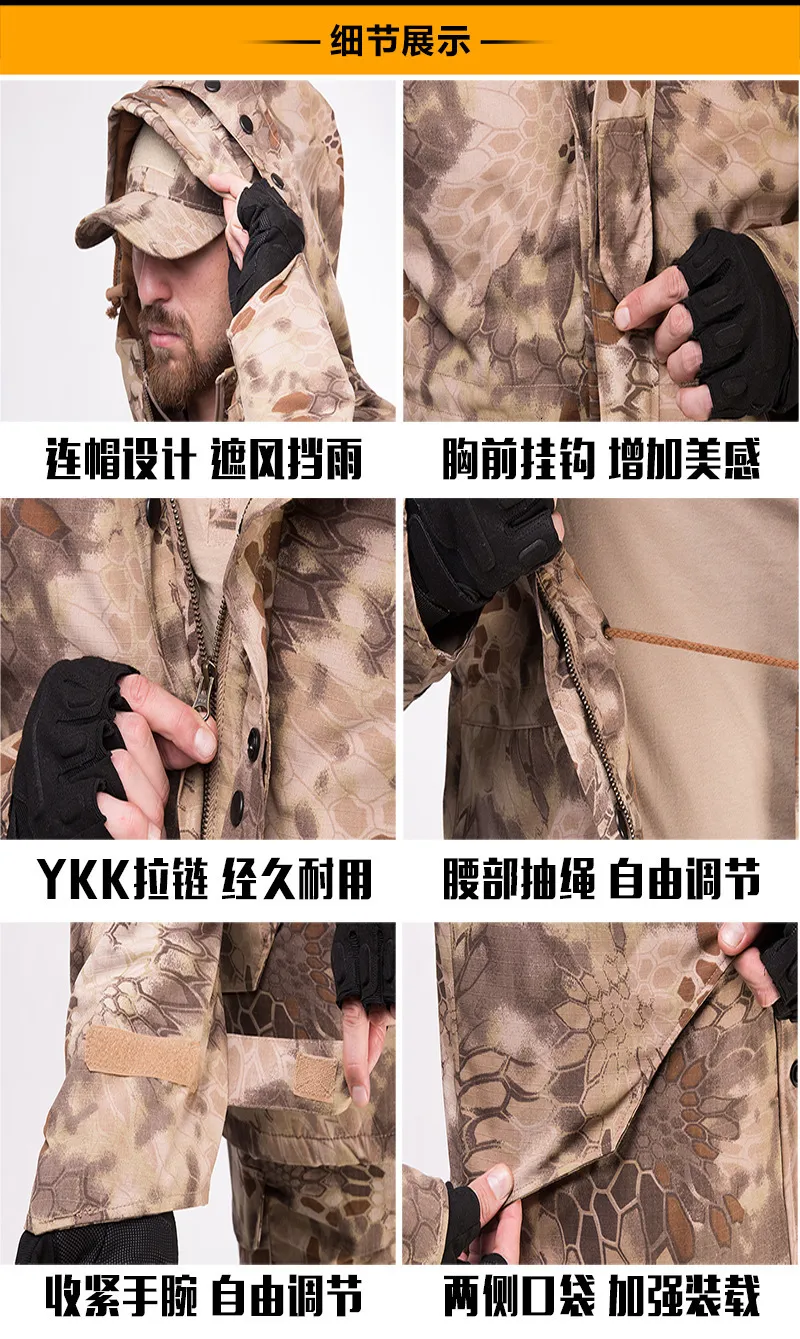 细节展示

连帽设计 遮风挡雨

胸前挂钩 增加美感

YKK拉链 经久耐用

腰部抽绳 自由调节

收紧手腕 自由调节

两侧口袋 加强装载