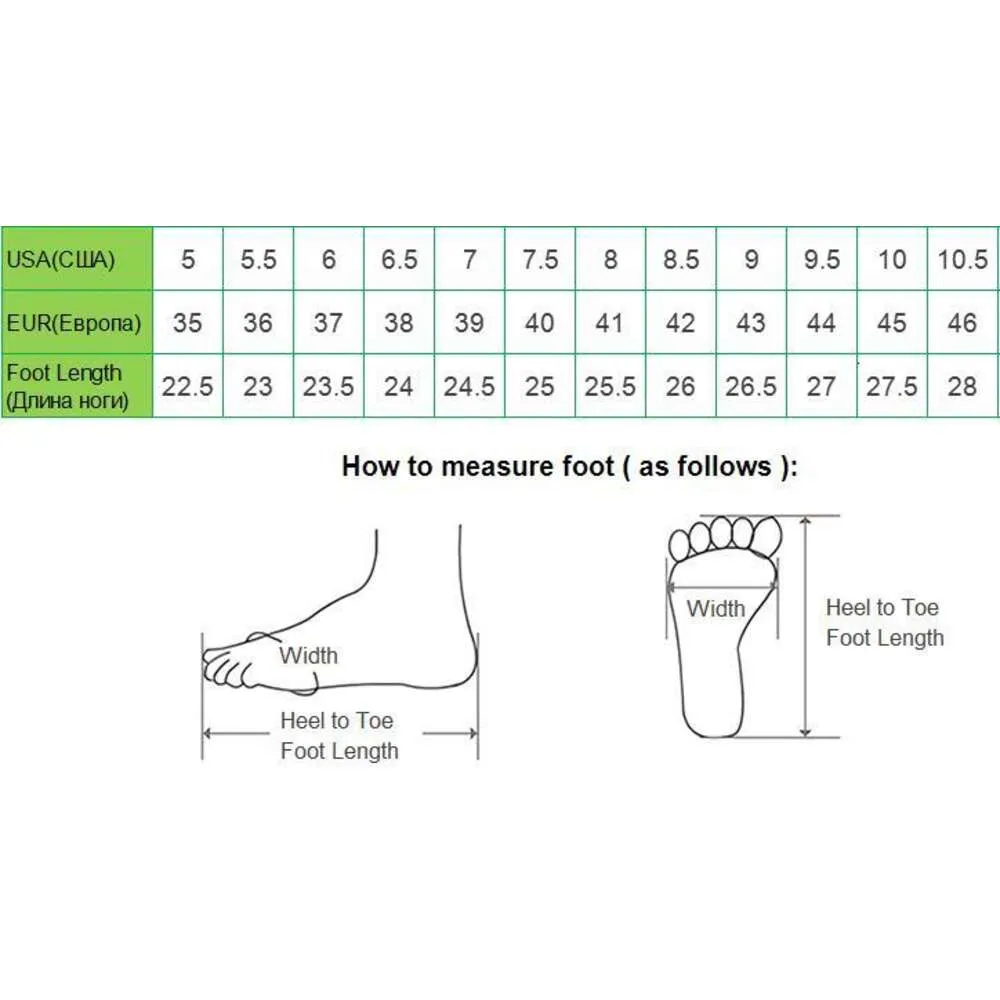 | USA(США) | 5 | 5.5 | 6 | 6.5 | 7 | 7.5 | 8 | 8.5 | 9 | 9.5 | 10 | 10.5 |
|---|---|---|---|---|---|---|---|---|---|---|---|---|
| EUR(Европа) | 35 | 36 | 37 | 38 | 39 | 40 | 41 | 42 | 43 | 44 | 45 | 46 |
| Foot Length (Длина ноги) | 22.5 | 23 | 23.5 | 24 | 24.5 | 25 | 25.5 | 26 | 26.5 | 27 | 27.5 | 28 |

How to measure foot ( as follows ):

Width

Heel to Toe Foot Length

Width

Heel to Toe Foot Length