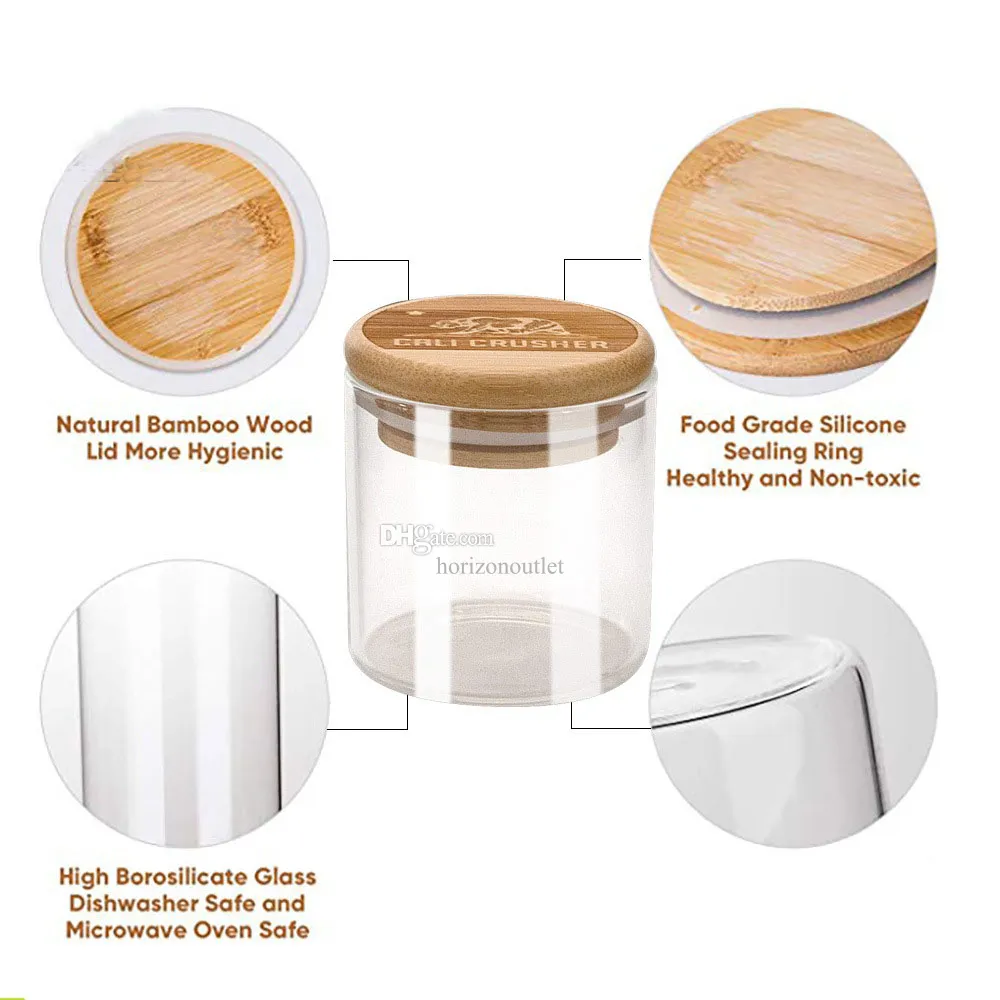 CALI CRUSHER

Natural Bamboo Wood Lid More Hygienic

Food Grade Silicone Sealing Ring Healthy and Non-toxic

DHgate.com
horizonoutlet

High Borosilicate Glass Dishwasher Safe and Microwave Oven Safe