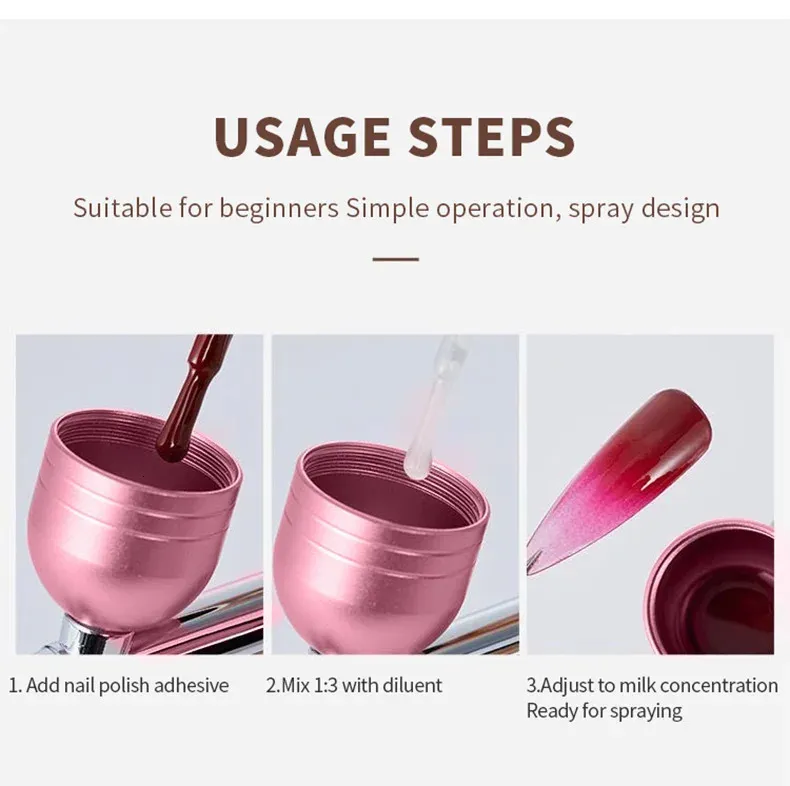 USAGE STEPS

Suitable for beginners Simple operation, spray design

1. Add nail polish adhesive

2.Mix 1:3 with diluent

3.Adjust to milk concentration
Ready for spraying