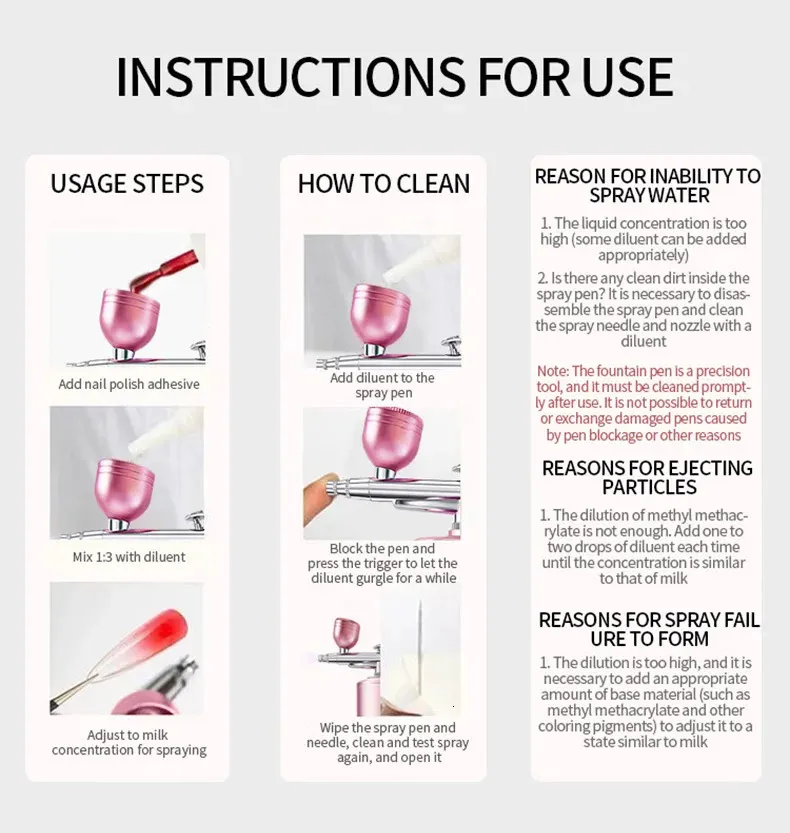 INSTRUCTIONS FOR USE

USAGE STEPS

Add nail polish adhesive

Mix 1:3 with diluent

Adjust to milk concentration for spraying

HOW TO CLEAN

Add diluent to the spray pen

Block the pen and press the trigger to let the diluent gurgle for a while

Wipe the spray pen and needle, clean and test spray again, and open it

REASON FOR INABILITY TO SPRAY WATER

1. The liquid concentration is too high (some diluent can be added appropriately)

2. Is there any clean dirt inside the spray pen? It is necessary to disassemble the spray pen and clean the spray needle and nozzle with a diluent

Note: The fountain pen is a precision tool, and it must be cleaned promptly after use. It is not possible to return or exchange damaged pens caused by pen blockage or other reasons

REASONS FOR EJECTING PARTICLES

1. The dilution of methyl methacrylate is not enough. Add one to two drops of diluent each time until the concentration is similar to that of milk

REASONS FOR SPRAY FAIL URE TO FORM

1. The dilution is too high, and it is necessary to add an appropriate amount of base material (such as methyl methacrylate and other coloring pigments) to adjust it to a state similar to milk