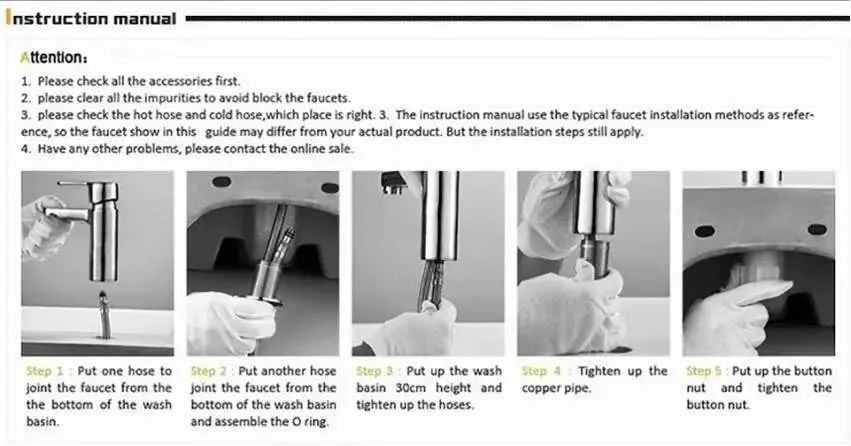 Instruction manual

Attention:

1. Please check all the accessories first.
2. please clear all the impurities to avoid block the faucets.
3. please check the hot hose and cold hose,which place is right. 3. The instruction manual use the typical faucet installation methods as reference, so the faucet show in this guide may differ from your actual product. But the installation steps still apply.
4. Have any other problems, please contact the online sale.

Step 1 : Put one hose to joint the faucet from the the bottom of the wash basin.

Step 2 : Put another hose joint the faucet from the bottom of the wash basin and assemble the O ring.

Step 3 : Put up the wash basin 30cm height and tighten up the hoses.

Step 4 : Tighten up the copper pipe.

Step 5 : Put up the button nut and tighten the button nut.