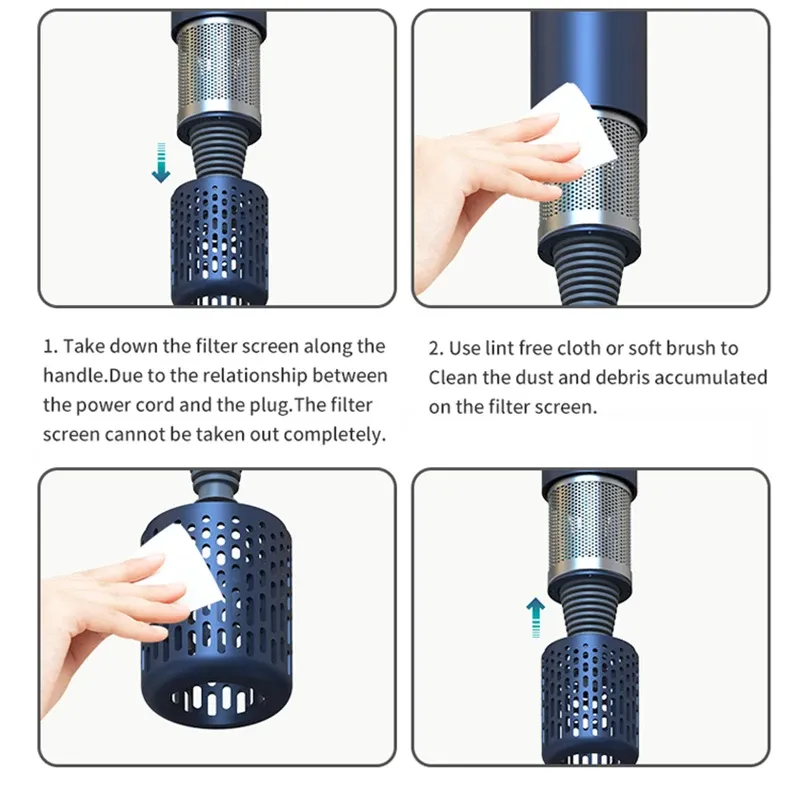 1. Take down the filter screen along the handle.Due to the relationship between the power cord and the plug.The filter screen cannot be taken out completely.

2. Use lint free cloth or soft brush to Clean the dust and debris accumulated on the filter screen.