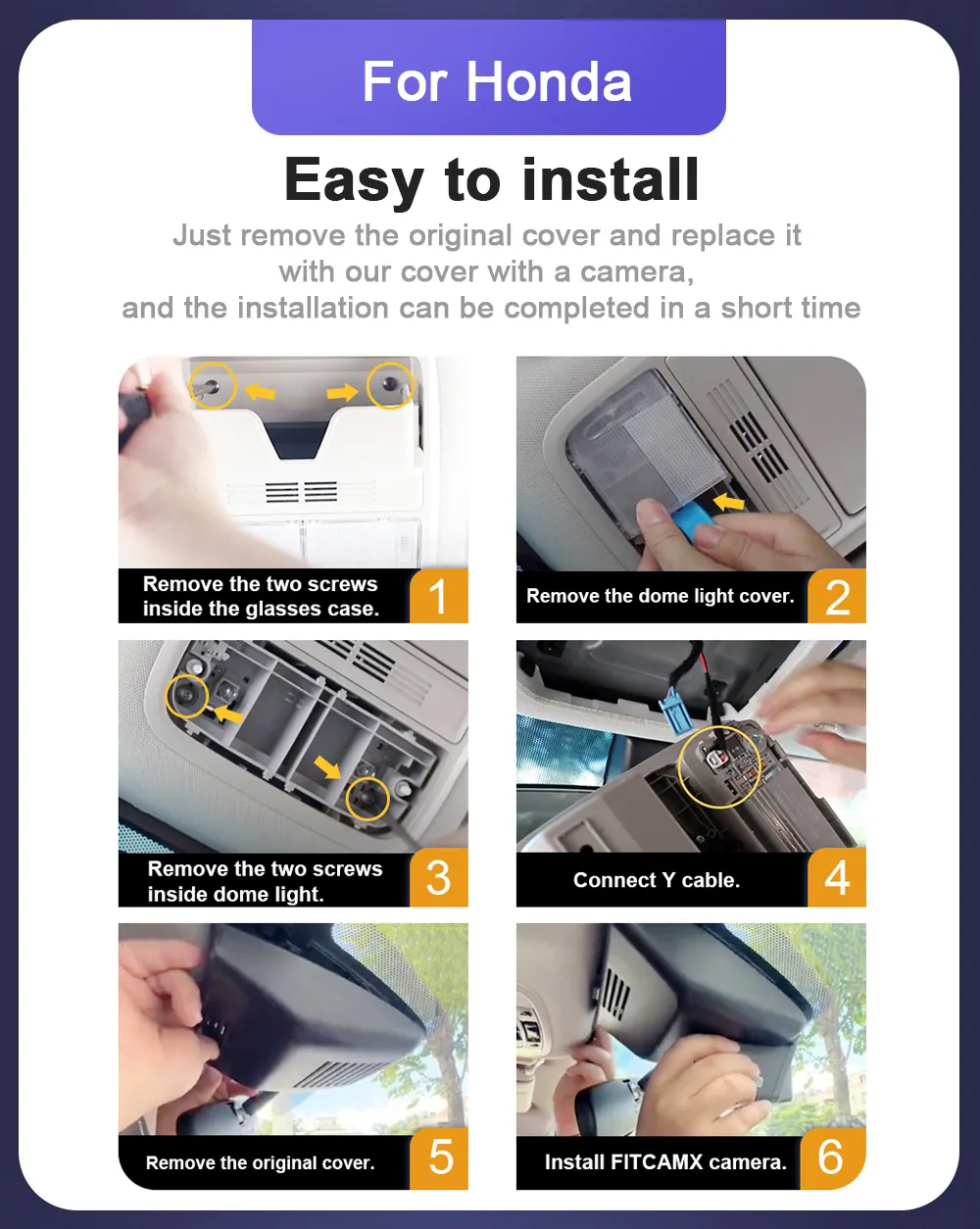 For Honda

Easy to install

Just remove the original cover and replace it with our cover with a camera, and the installation can be completed in a short time

Remove the two screws inside the glasses case. 1

Remove the dome light cover. 2

Remove the two screws inside dome light. 3

Connect Y cable. 4

Remove the original cover. 5

Install FITCAMX camera. 6