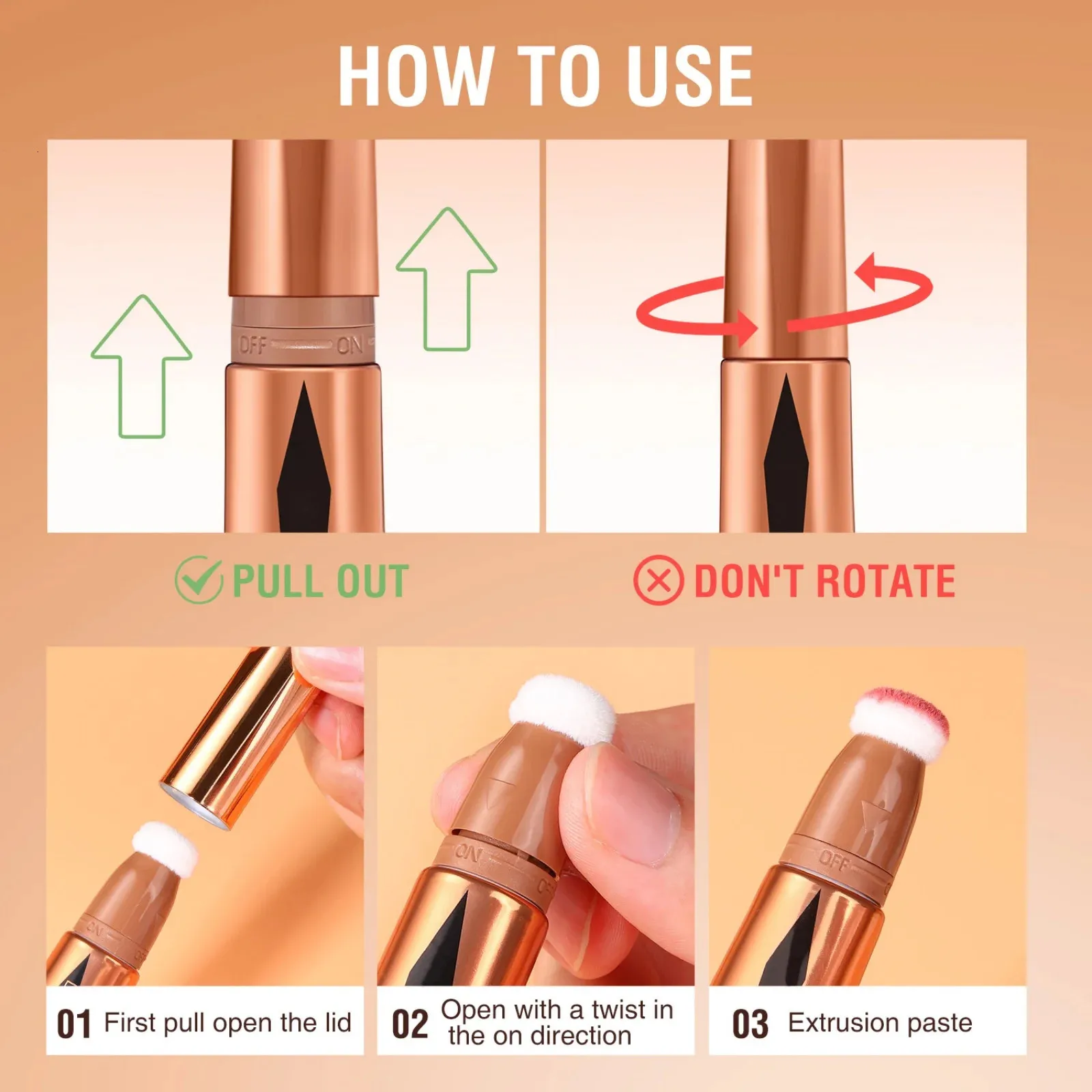 HOW TO USE

OFF ON

PULL OUT

DON'T ROTATE

ON

ON

OFF

01 First pull open the lid

02 Open with a twist in the on direction

03 Extrusion paste