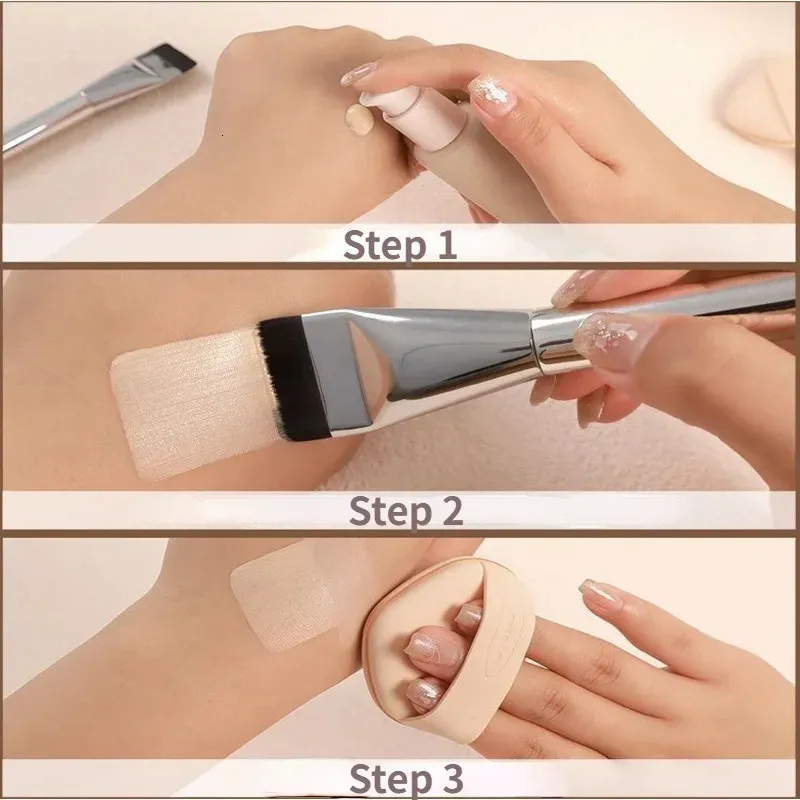 Step 1

Step 2

Step 3